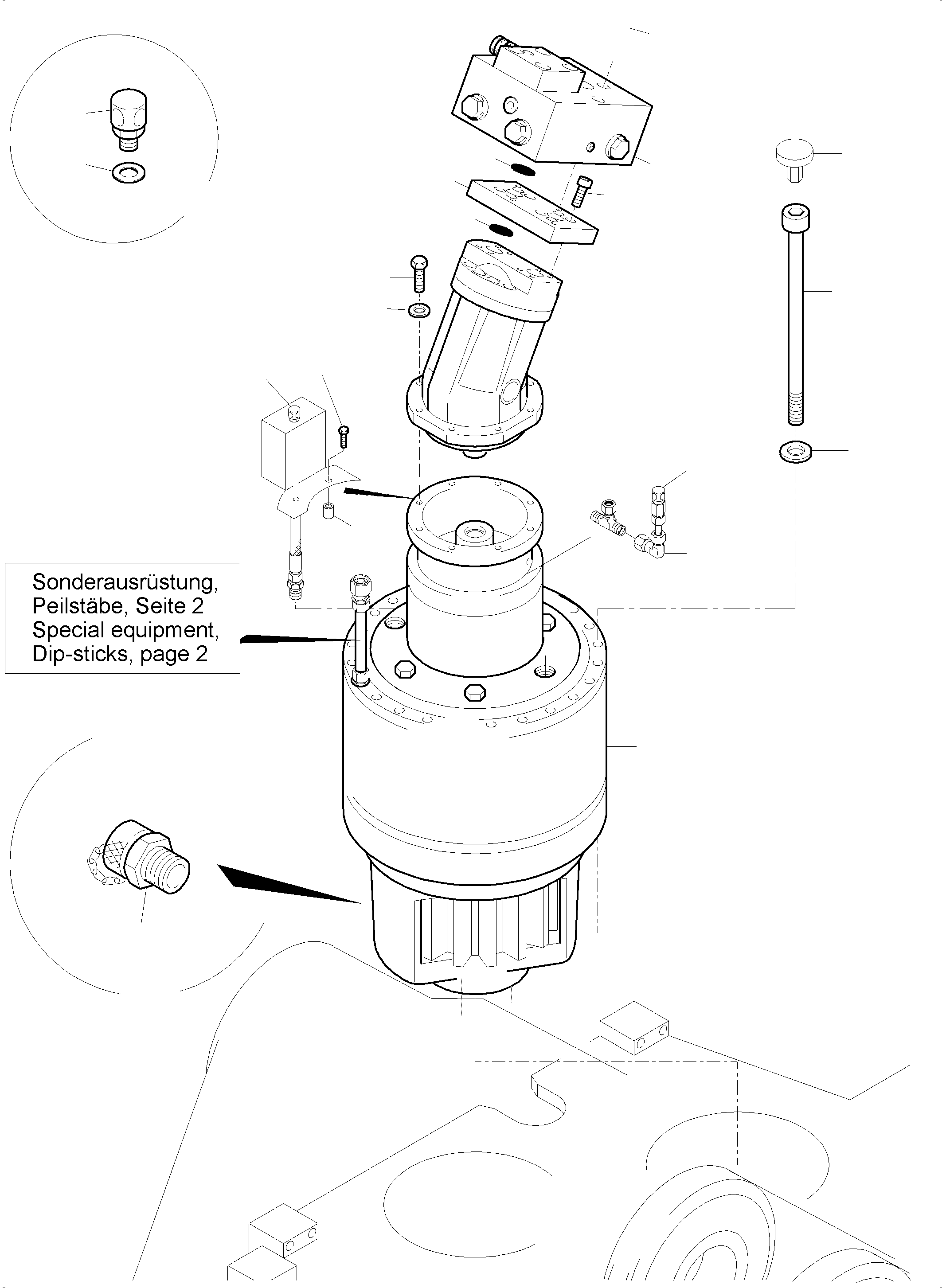 Sonderausrüstung,
Peilstäbe, Seite 2
Special equipment,
Dip-sticks, page 2