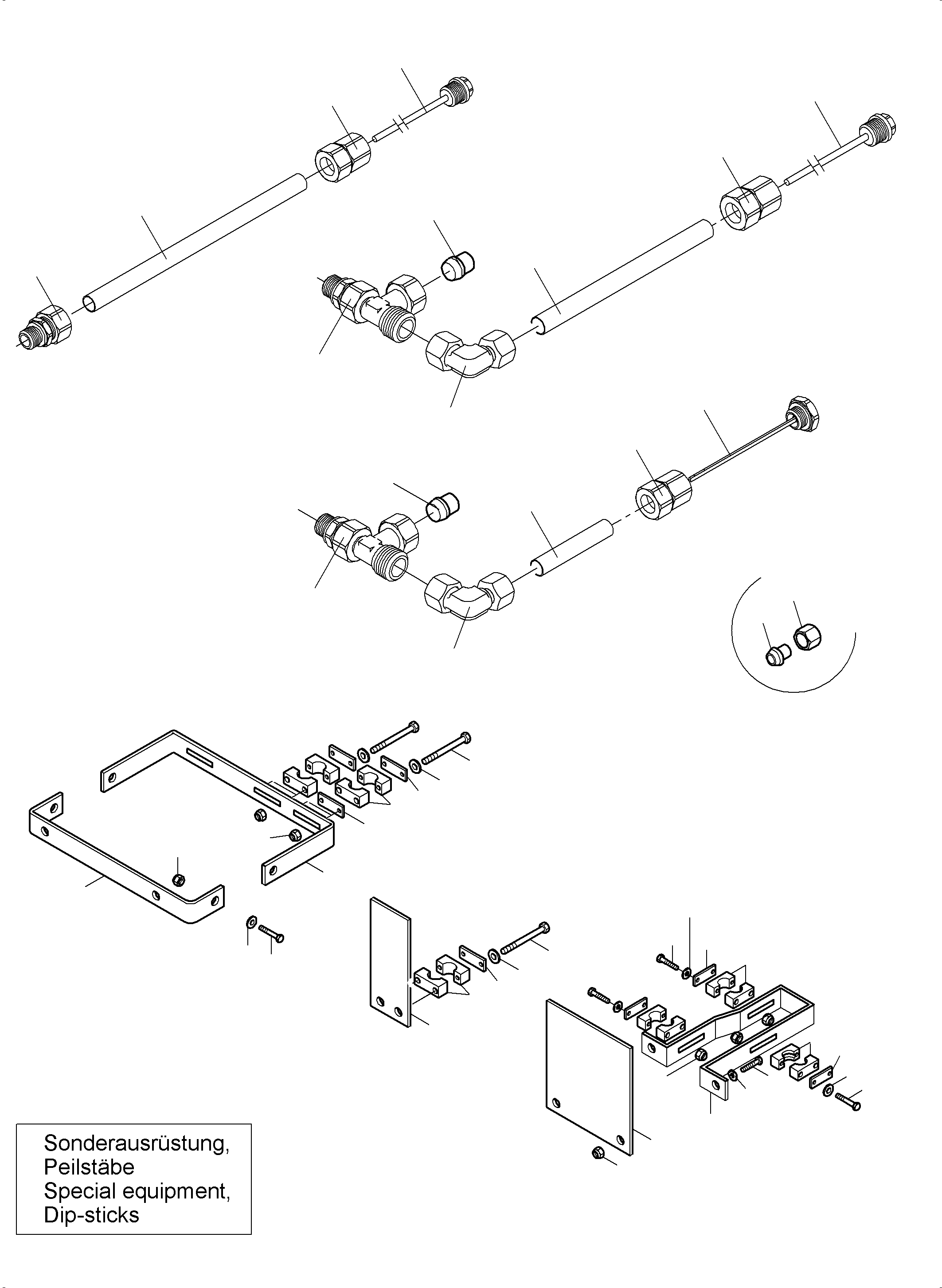 Sonderausrüstung,
Peilstäbe
Special equipment,
Dip-sticks