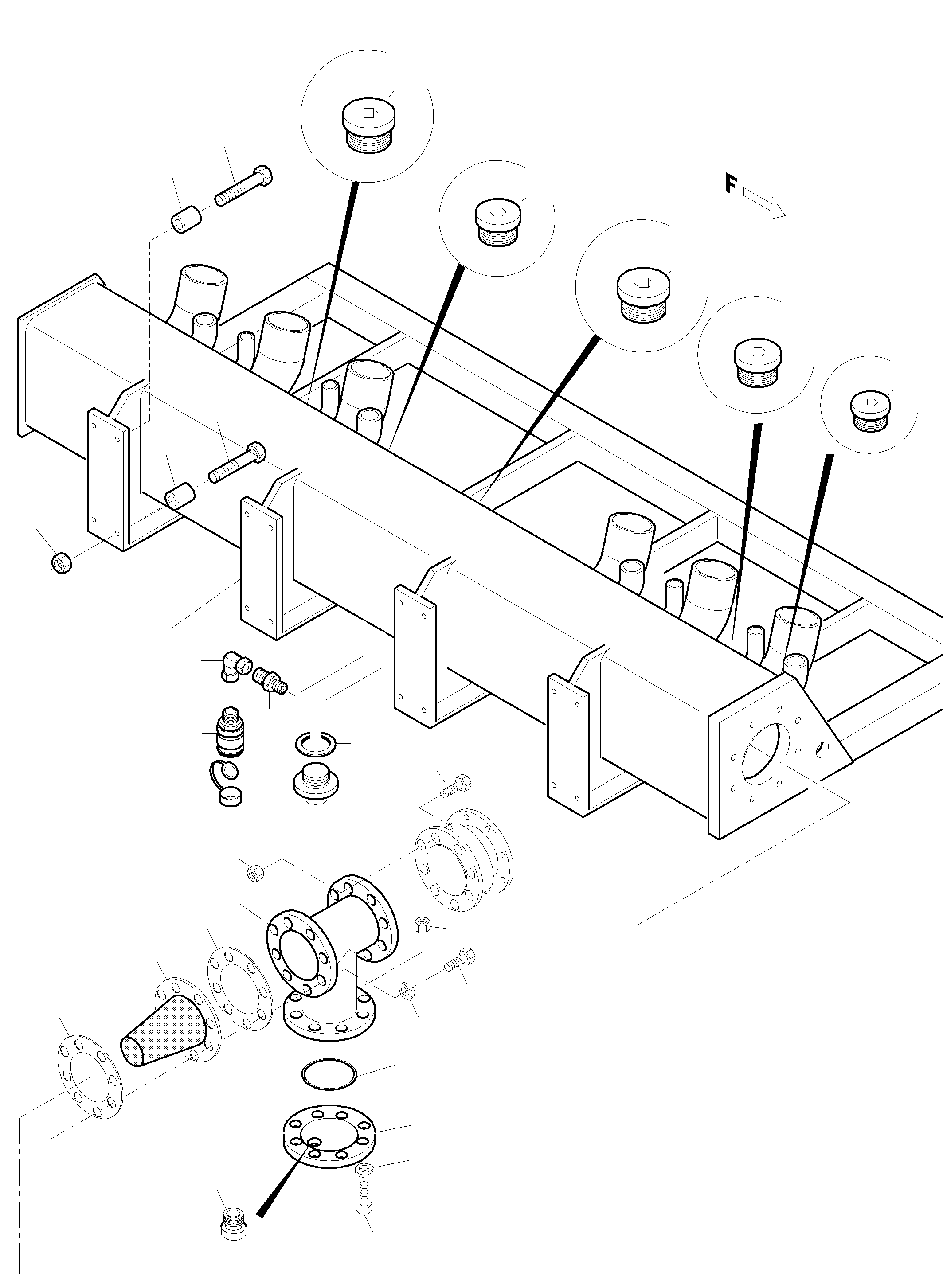 F