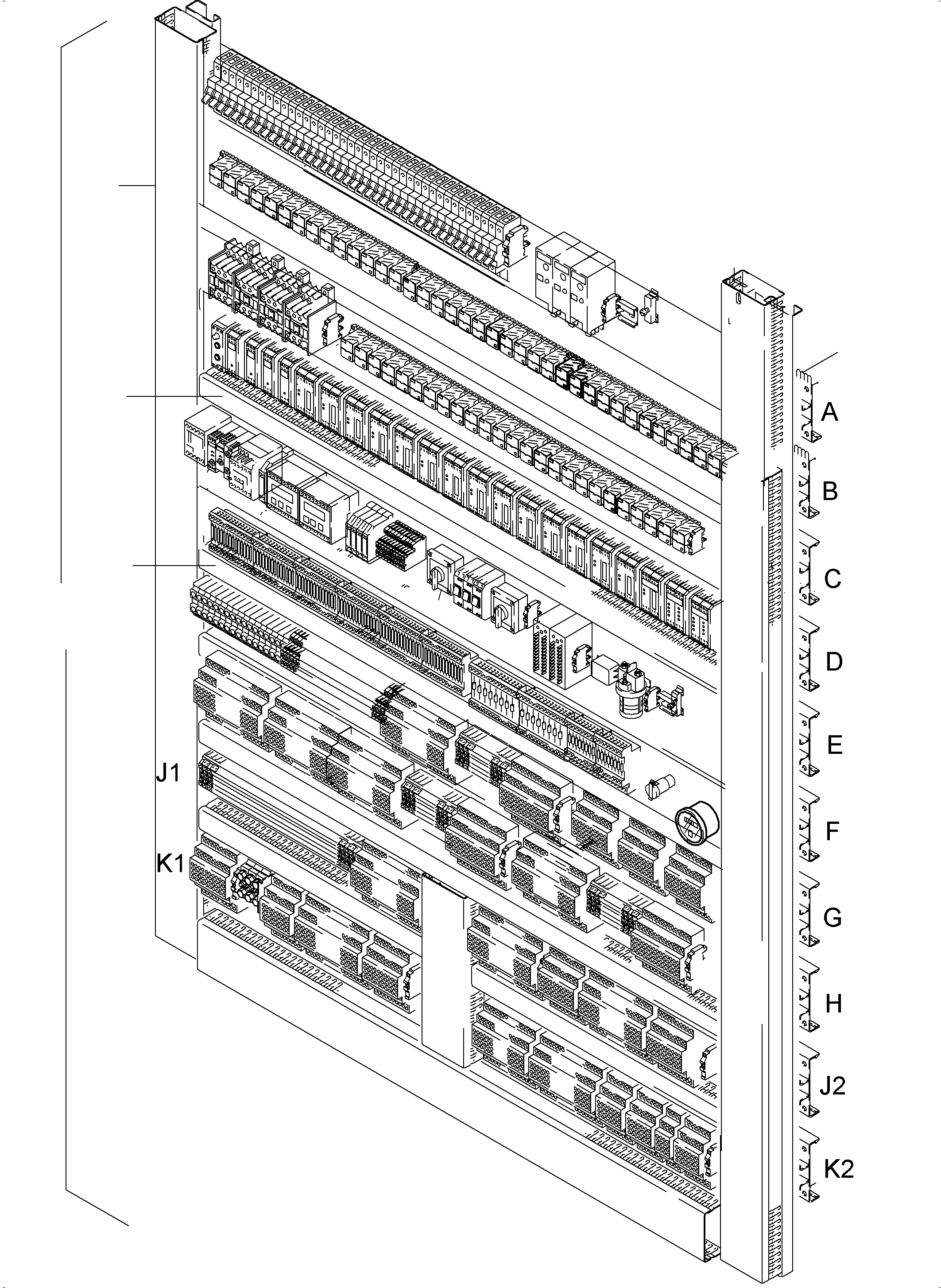 A
B
C
D
E
F
G
H
J2
K2
J1
K1