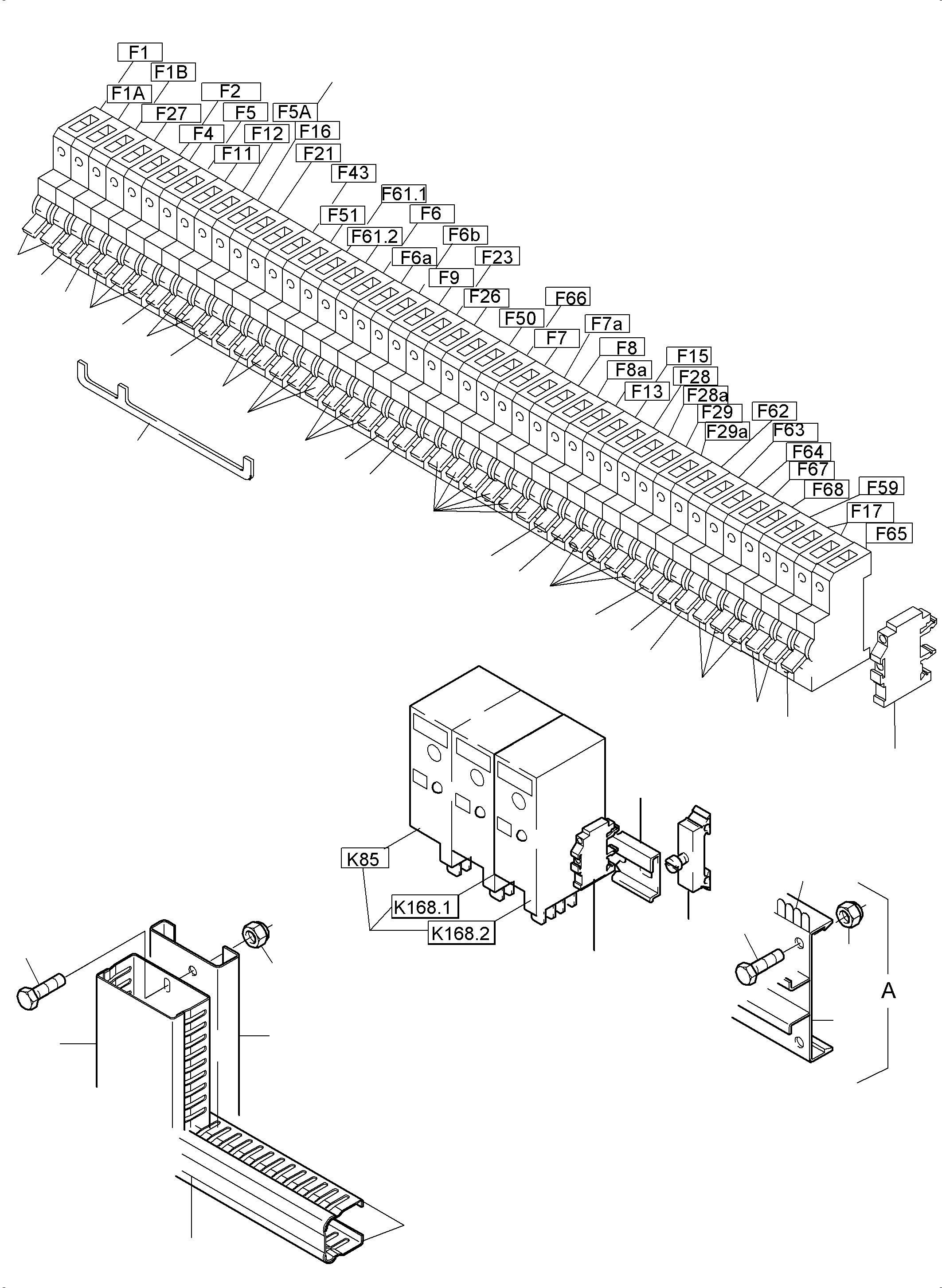 F1
F1B
F1A
F2
F27
F5
F5A
F4
F12
F16
F11
F21
F43
F61.1
F51
F6
F61.2
F6b
F6a
F23
F9
F26
F66
F50
F7a
F7
F8
F15
F8a
F28
F13
F28a
F29
F62
F29a
F63
F64
F67
F68
F59
F17
F65
K85
K168.1
K168.2
A