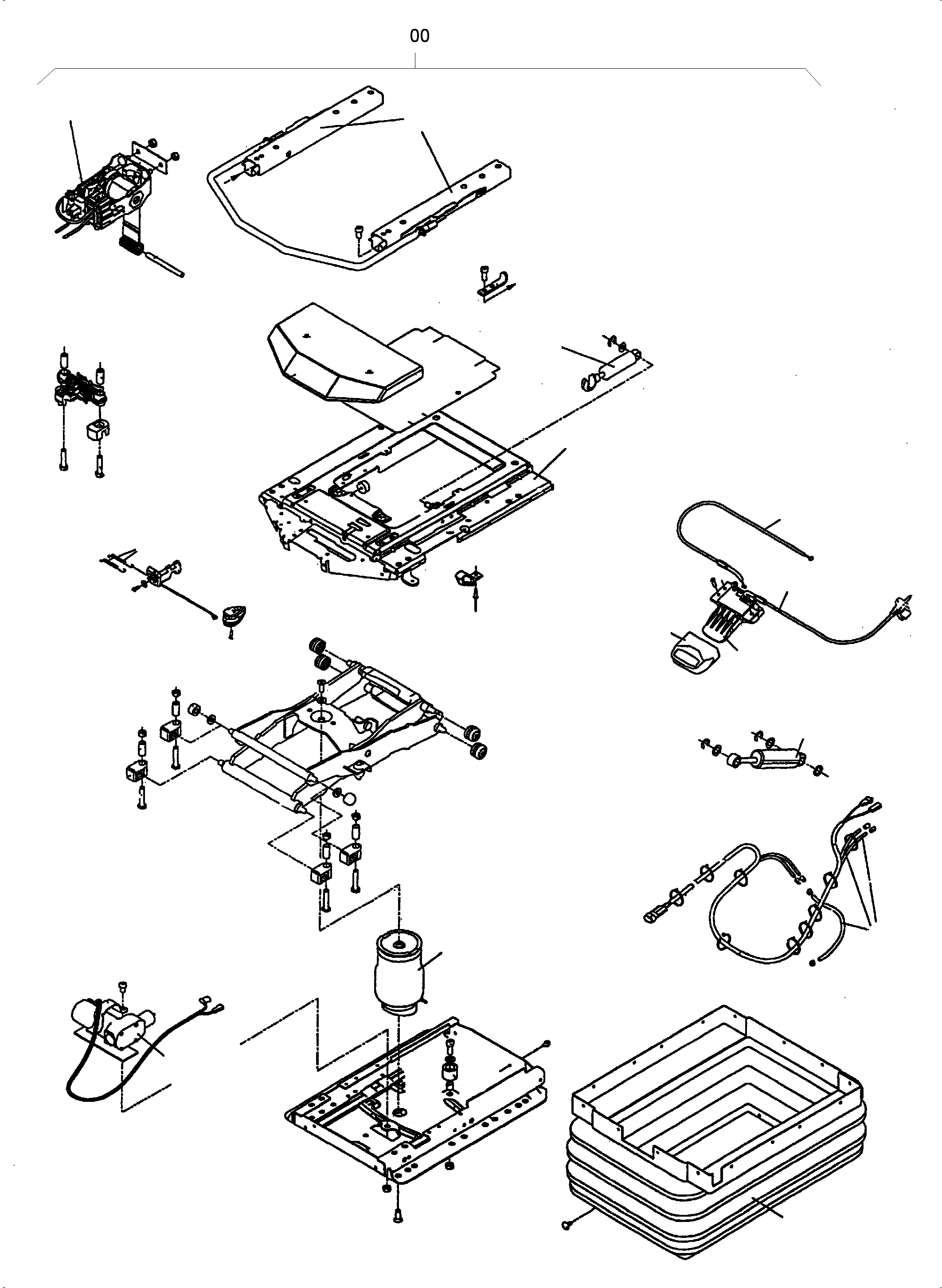 00