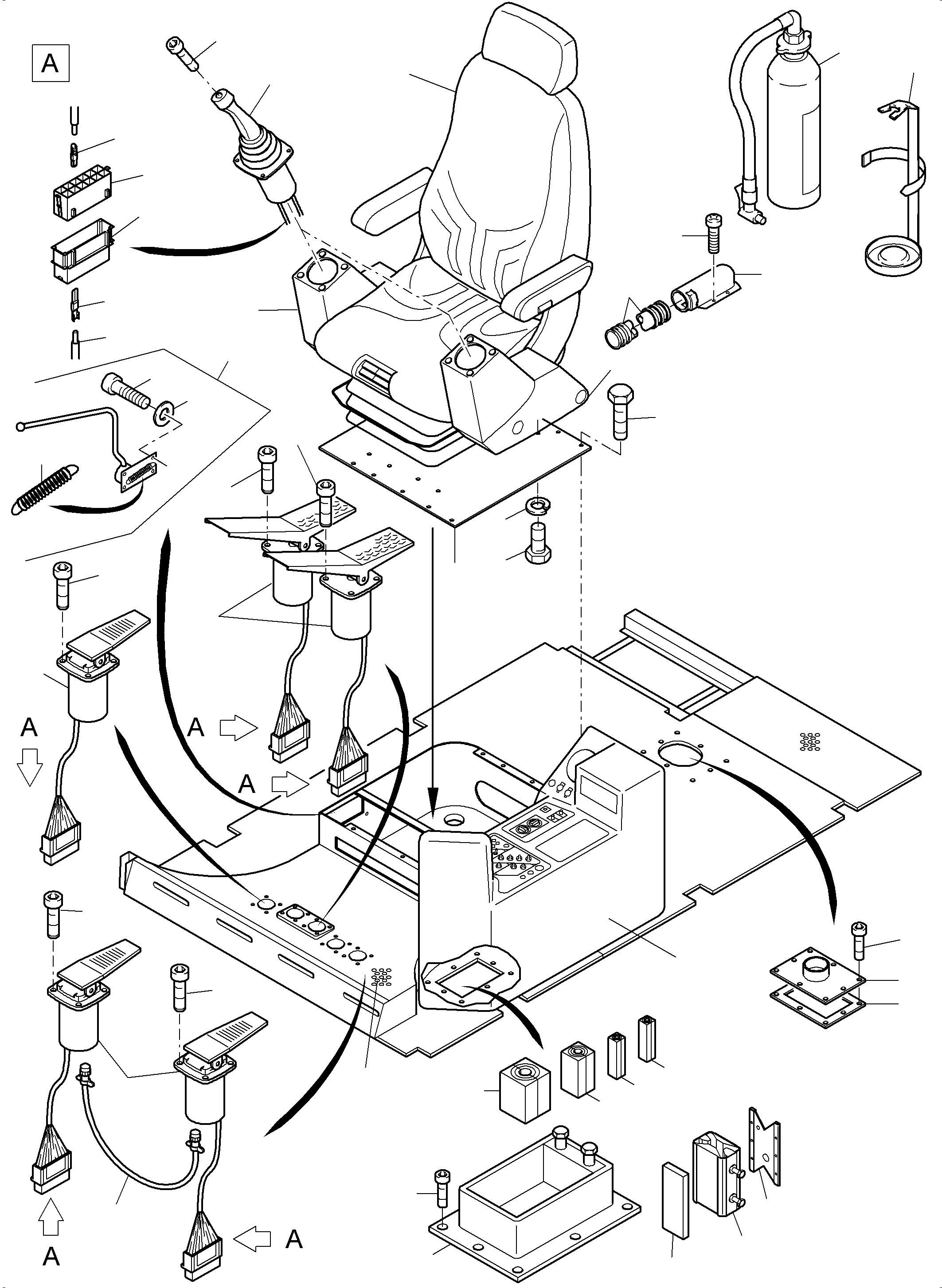 A

A

A

A

A

A