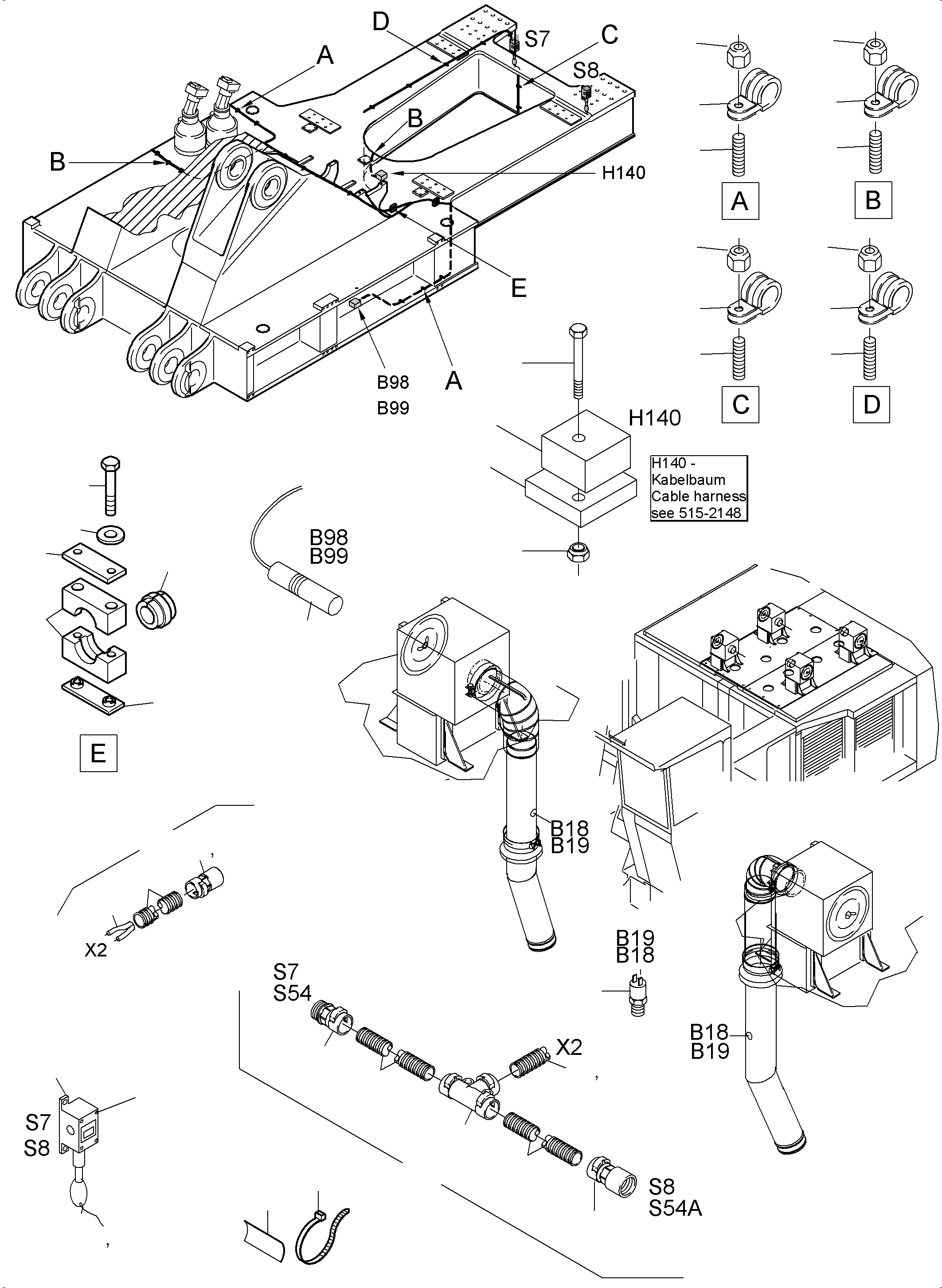 D
S7
C
A
S8
B
B
H140
E
B98
B99
A
A
B
C
D
H140
H140 - Kabelbaum Cable harness see 515-2148
B98
B99
E
B18
B19
X2
B19
B18
S7
S54
X2
B18
B19
S7
S8
S8
S54A