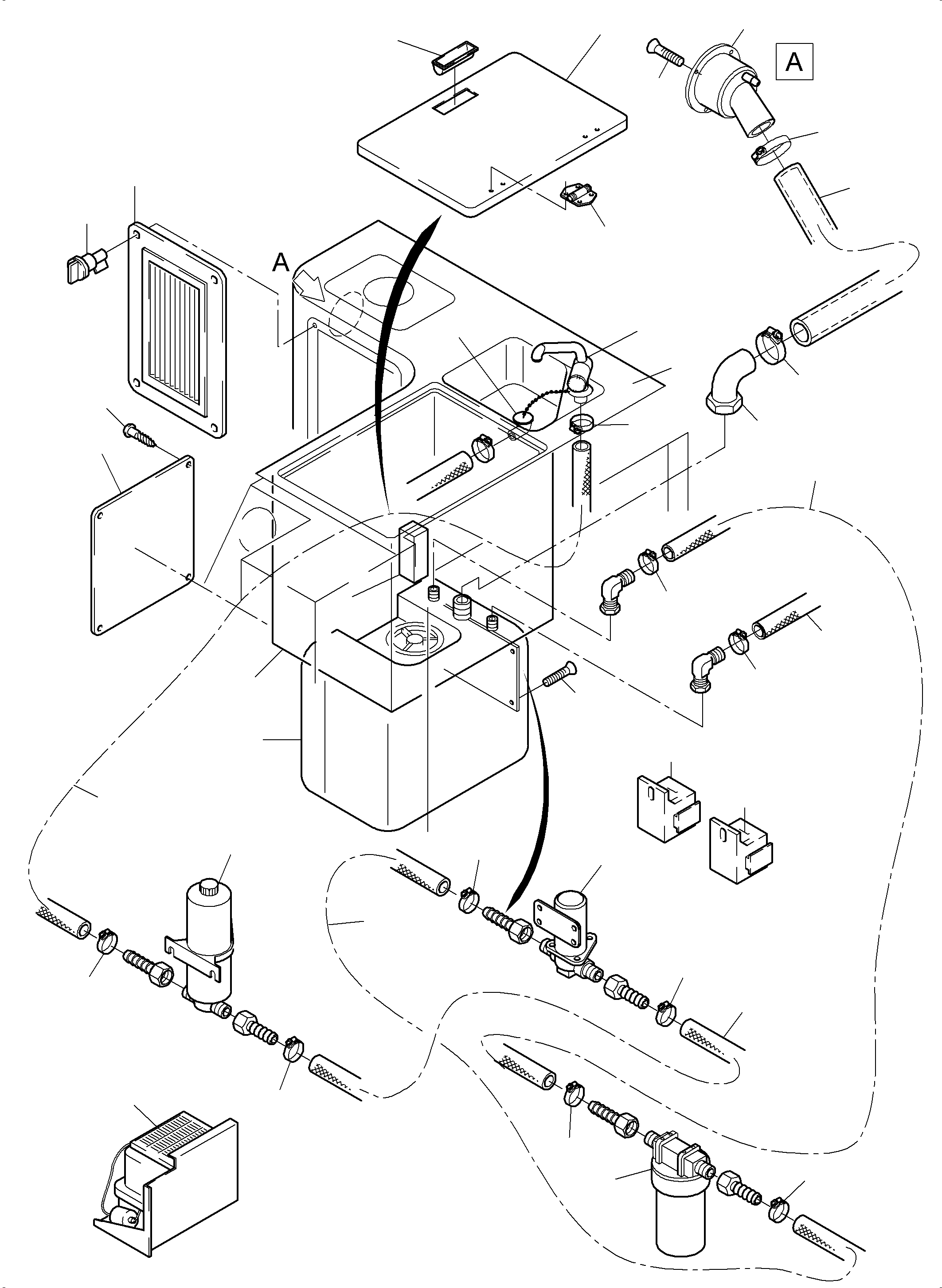 A

A