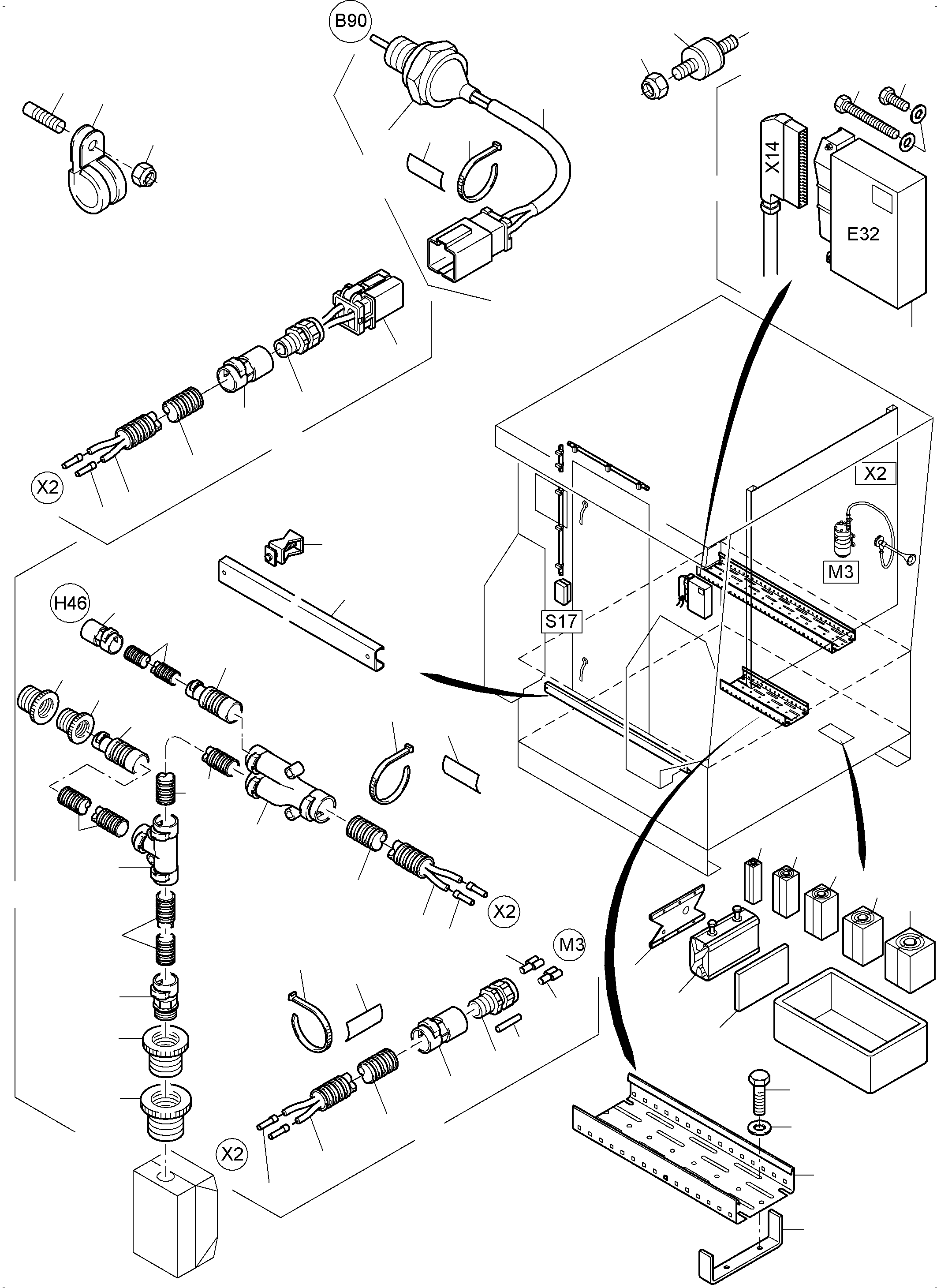 B90
X14
E32
X2
X2
M3
S17
H46
X2
M3
X2