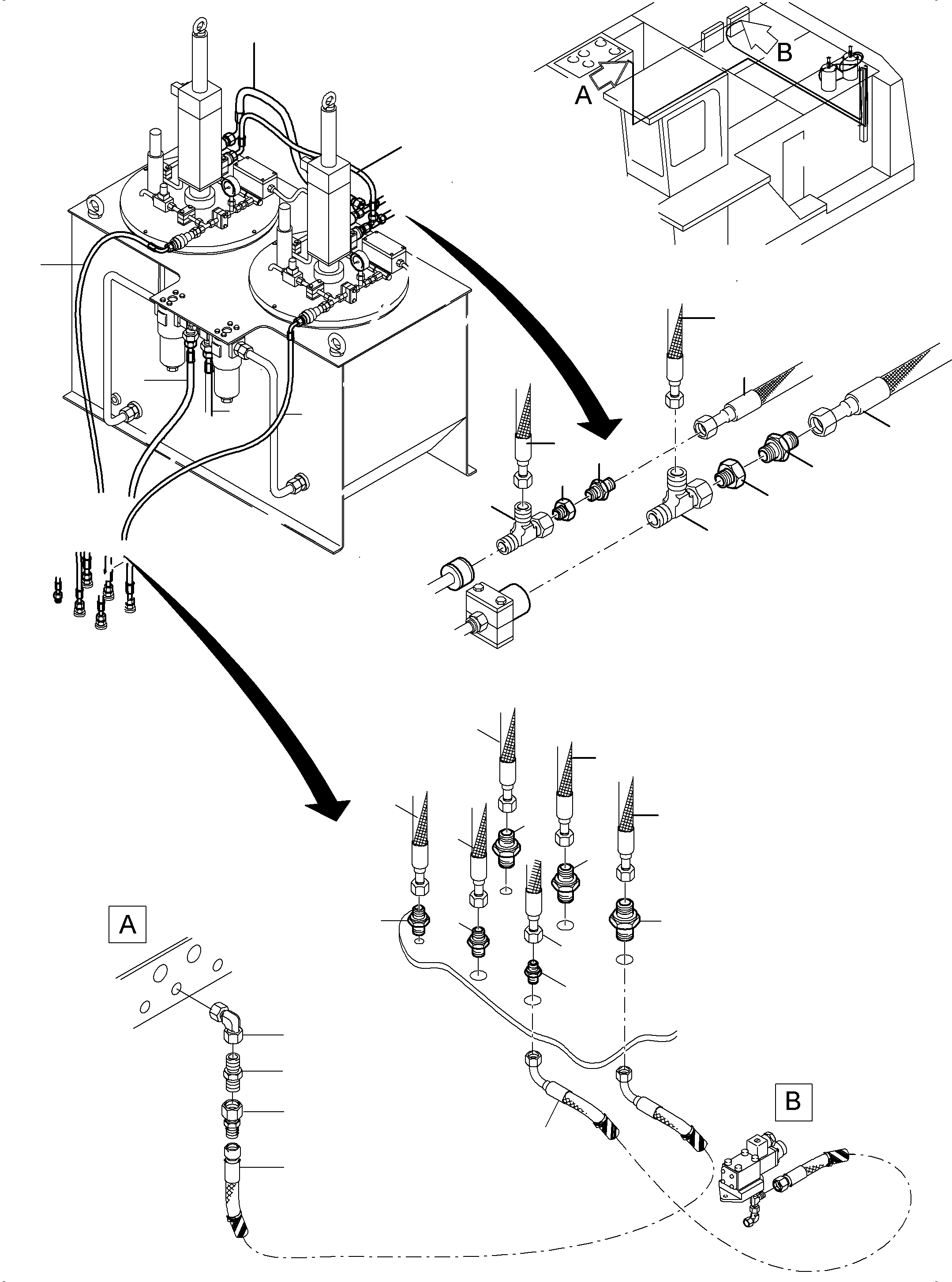 A
B
A
B