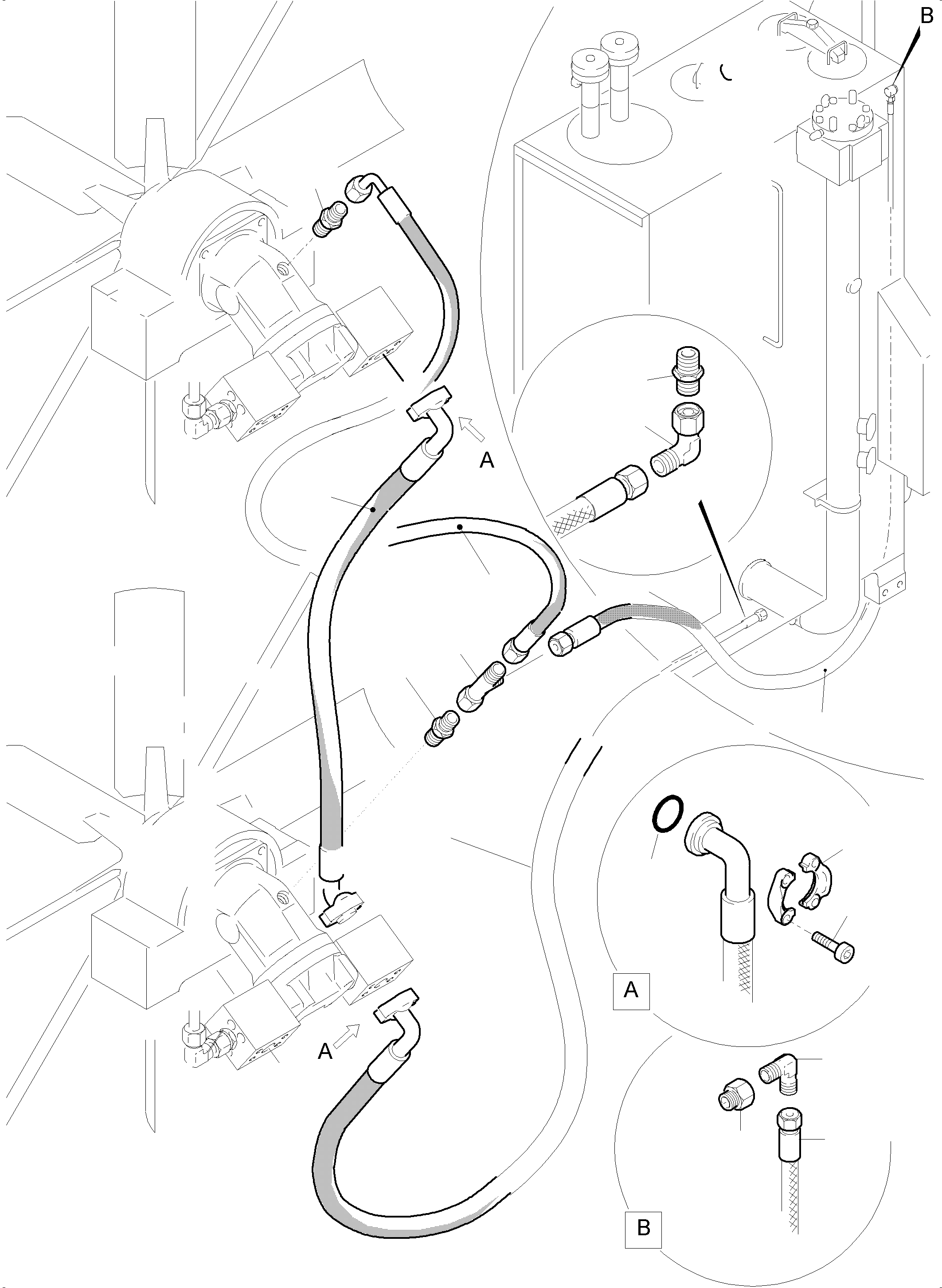 B

A

A

A

B