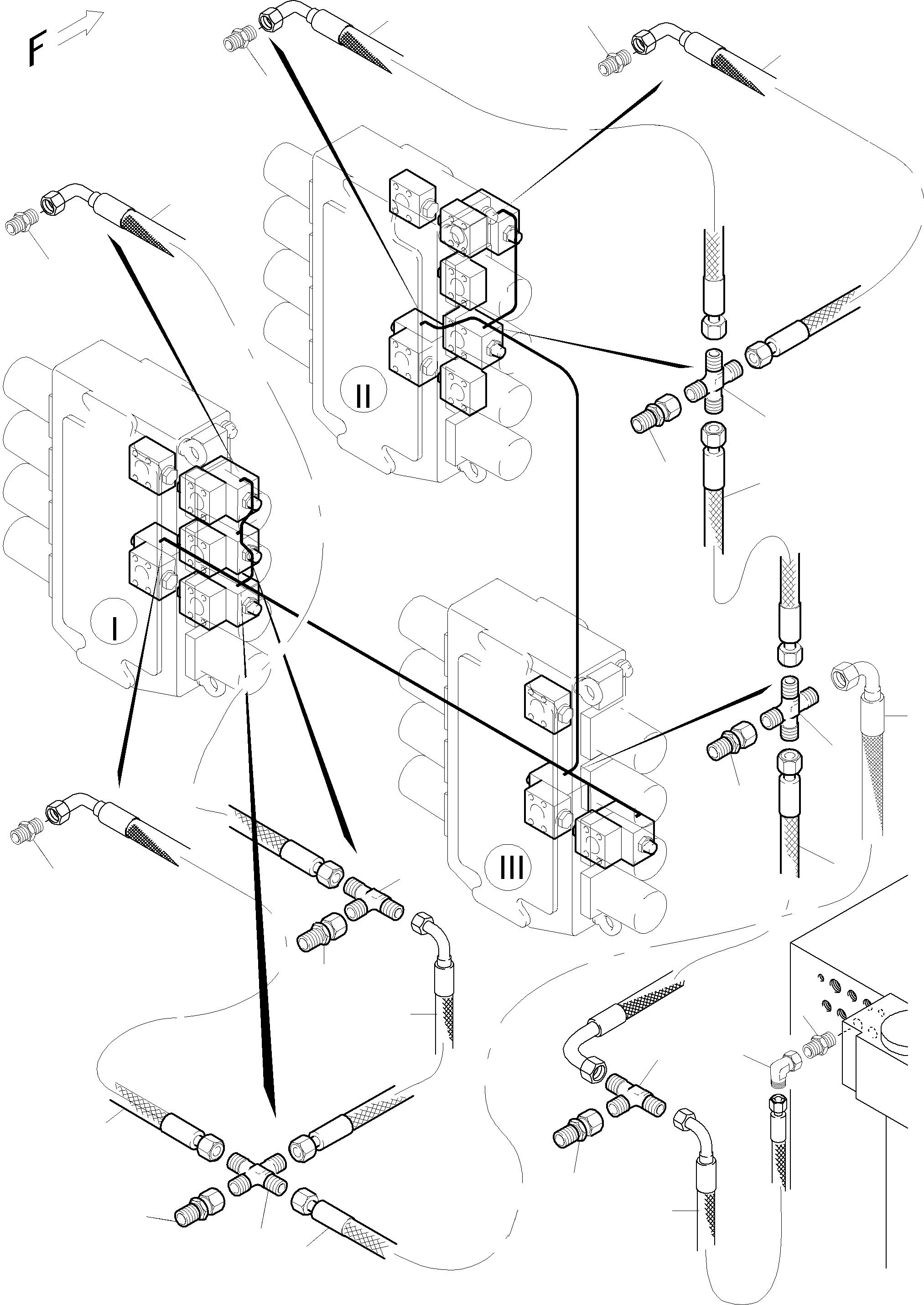 F

II

I

III