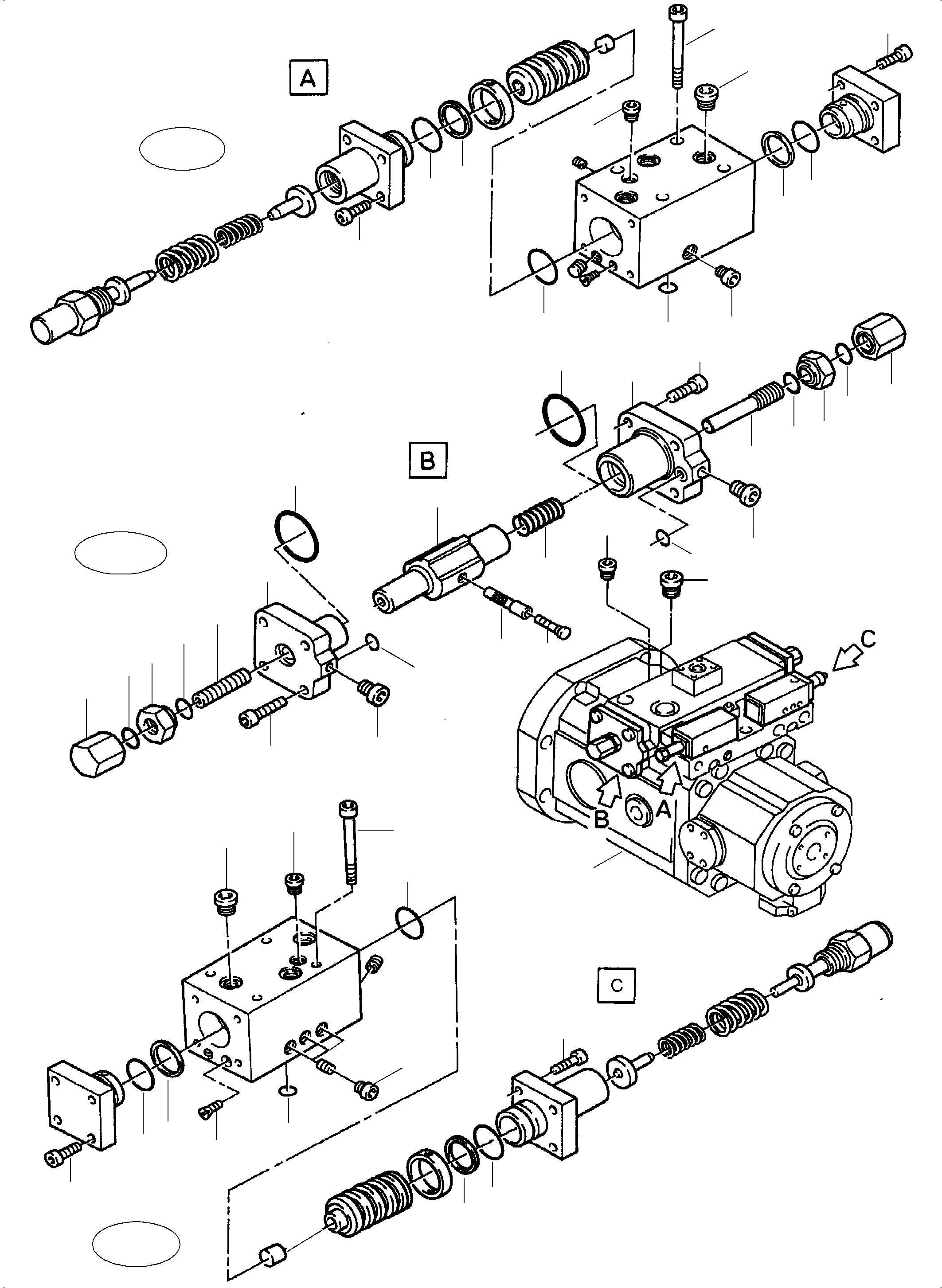 A

B

C

B

A

C