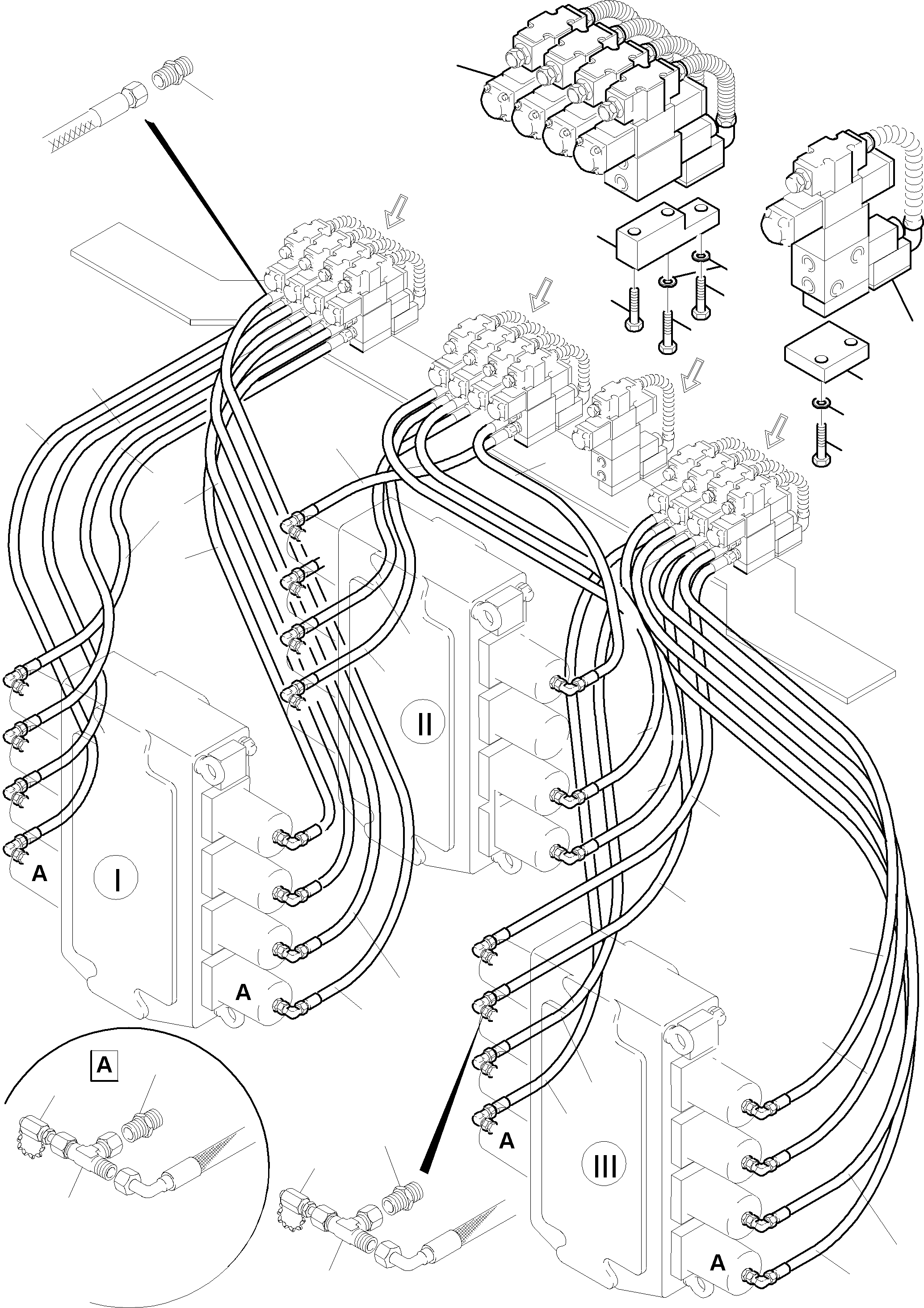 II
A
I
A
A
A
III
A