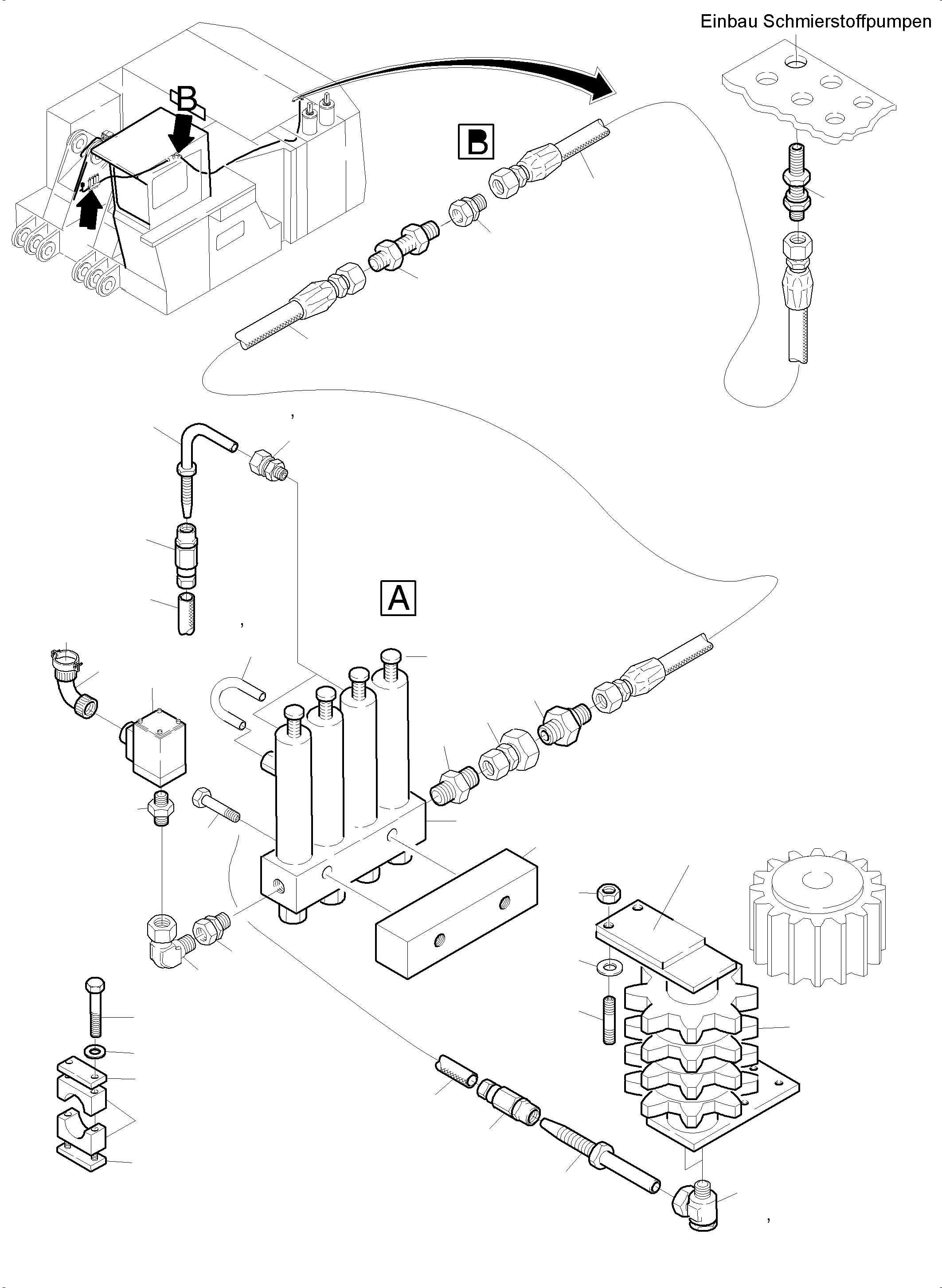 Einbau Schmierstoffpumpen

B

B

A