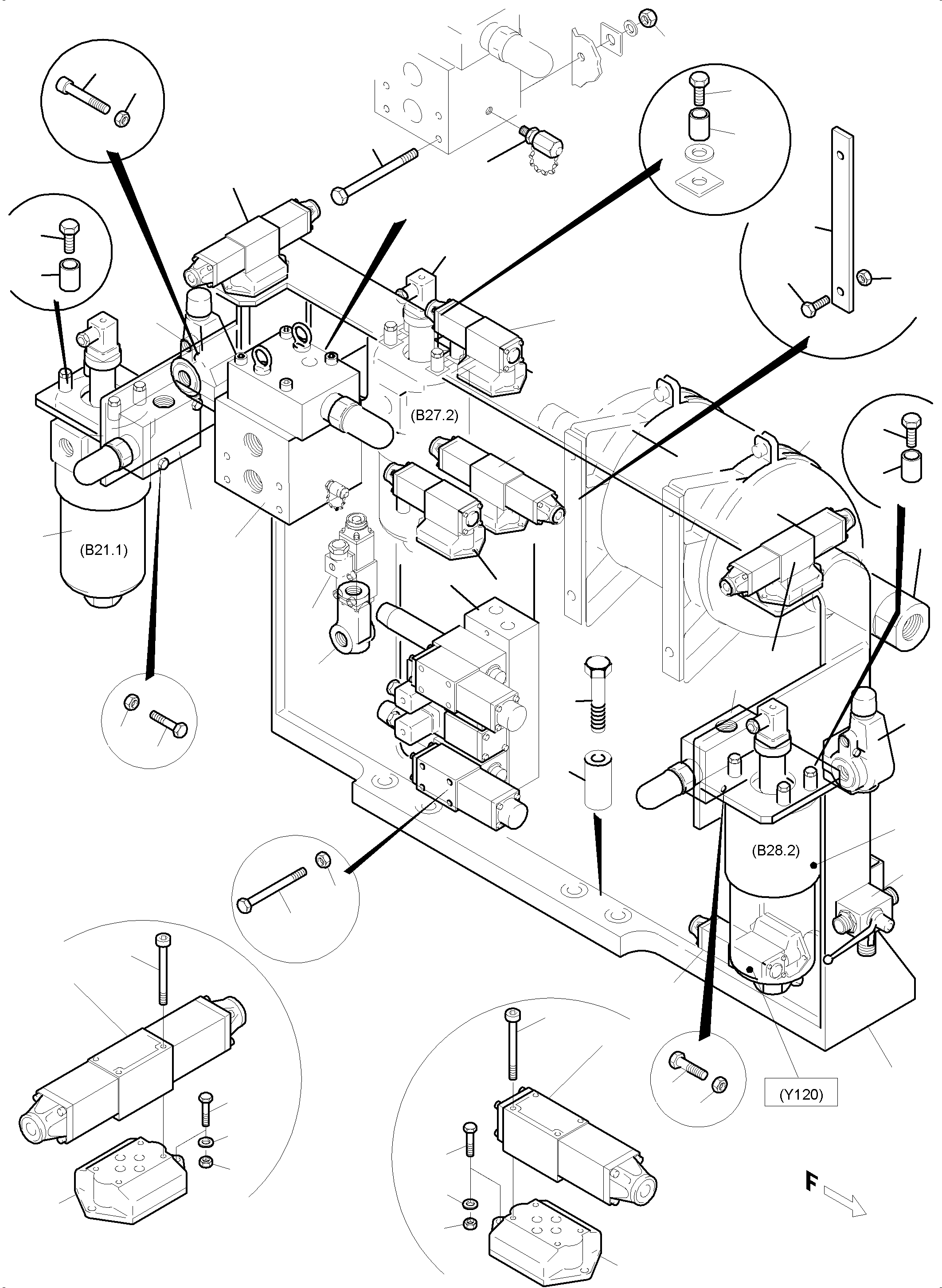 (B27.2)

(B21.1)

(B28.2)

(Y120)

F