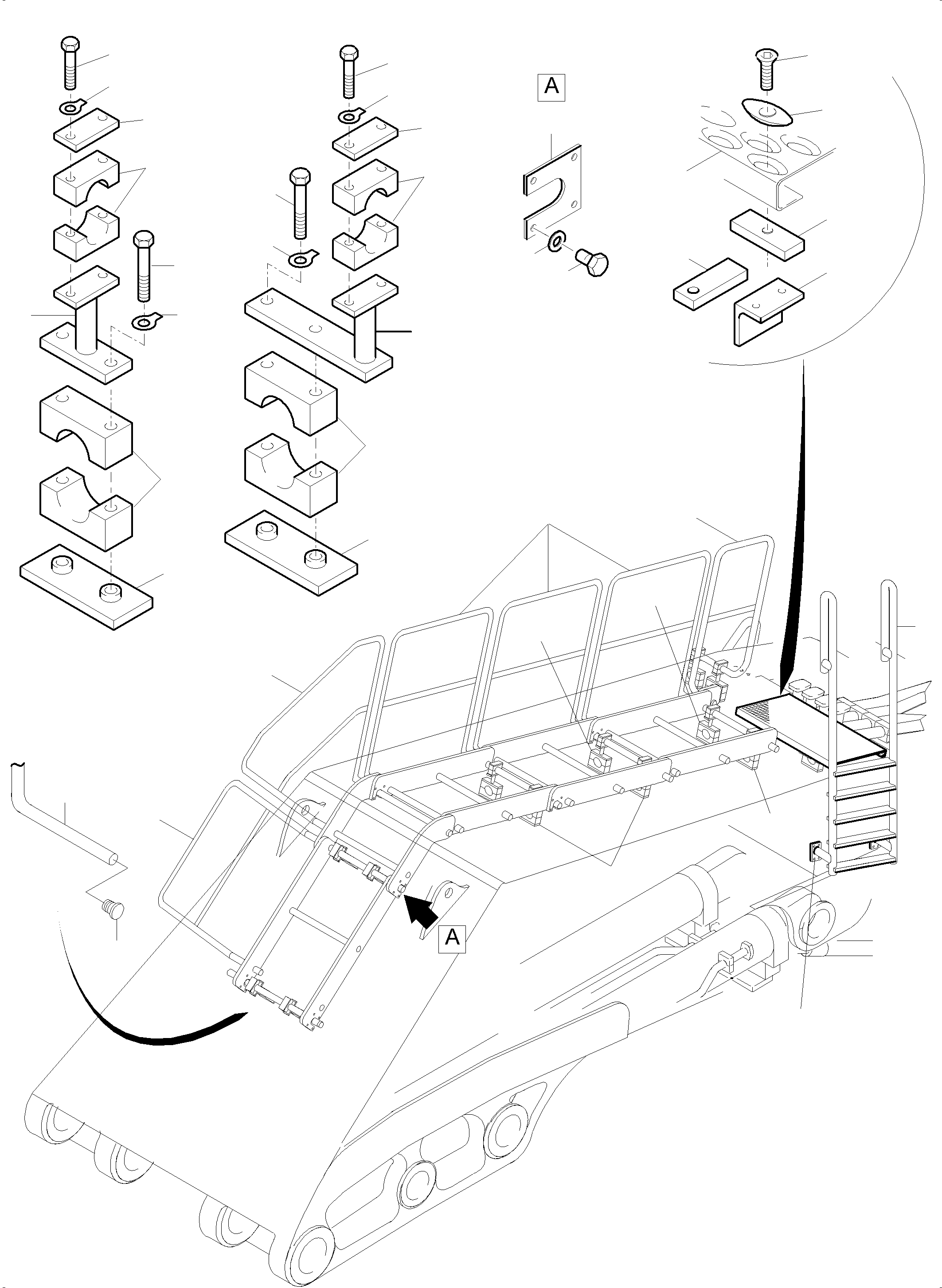 A

A