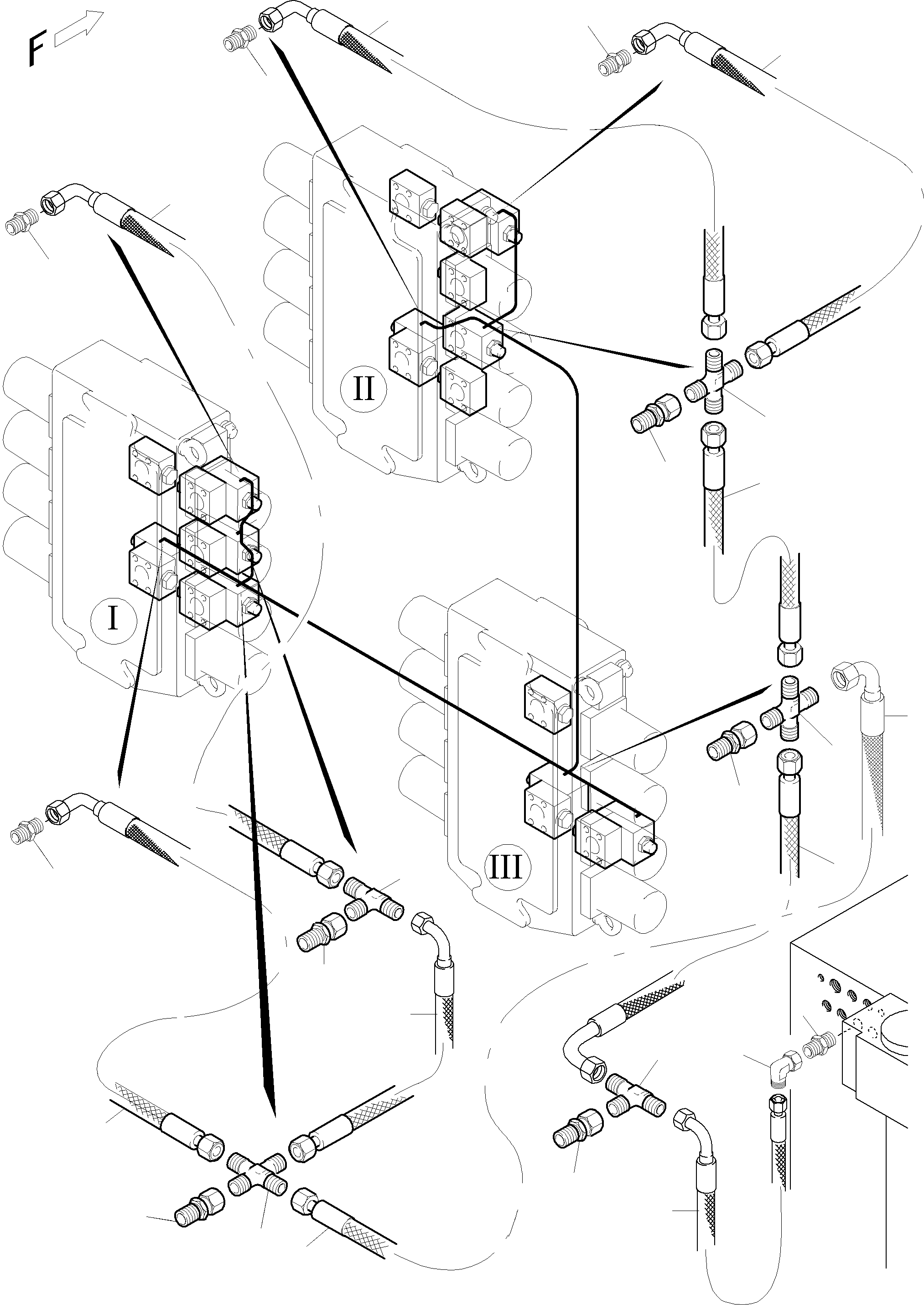 F

II

I

III