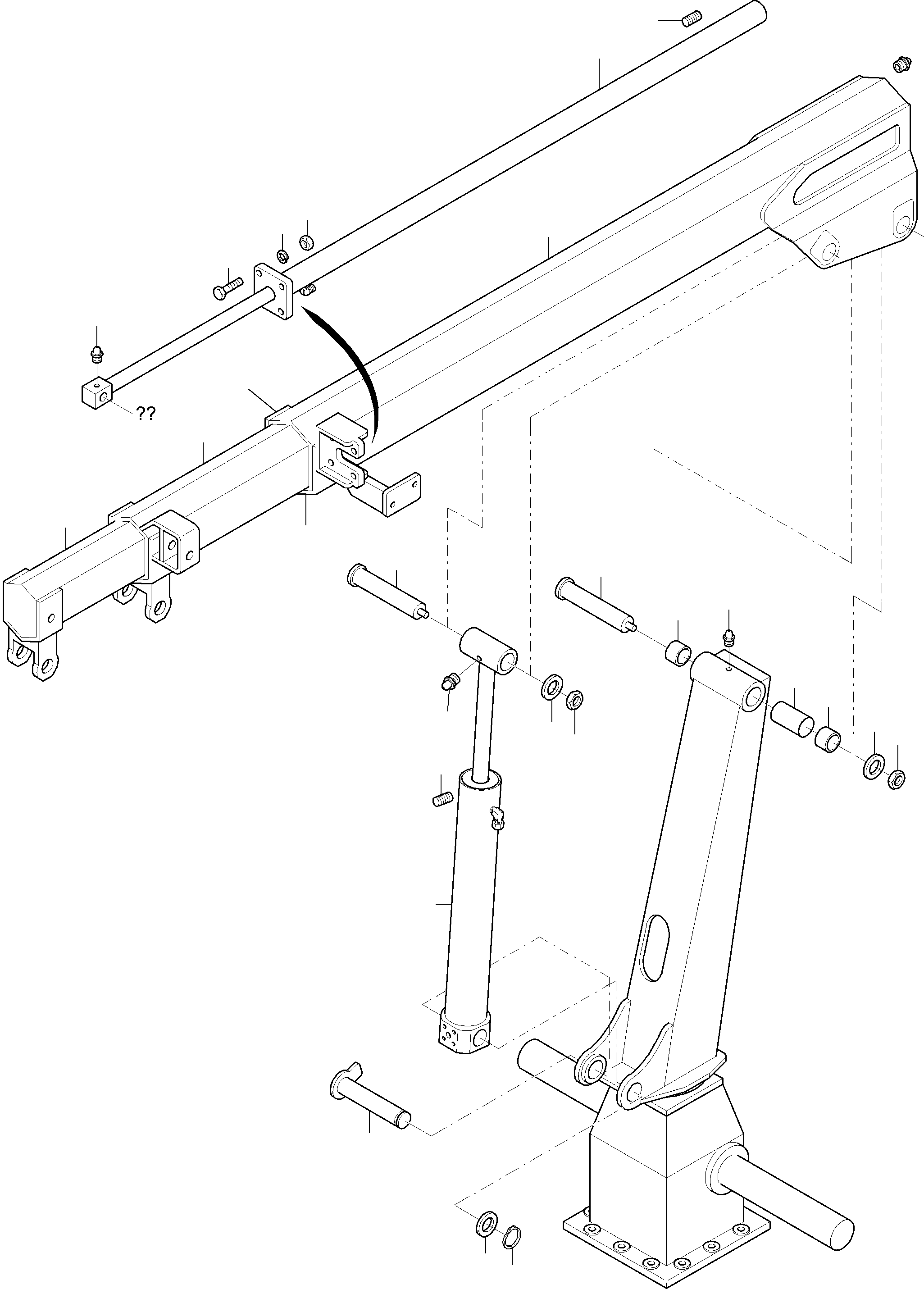 ??