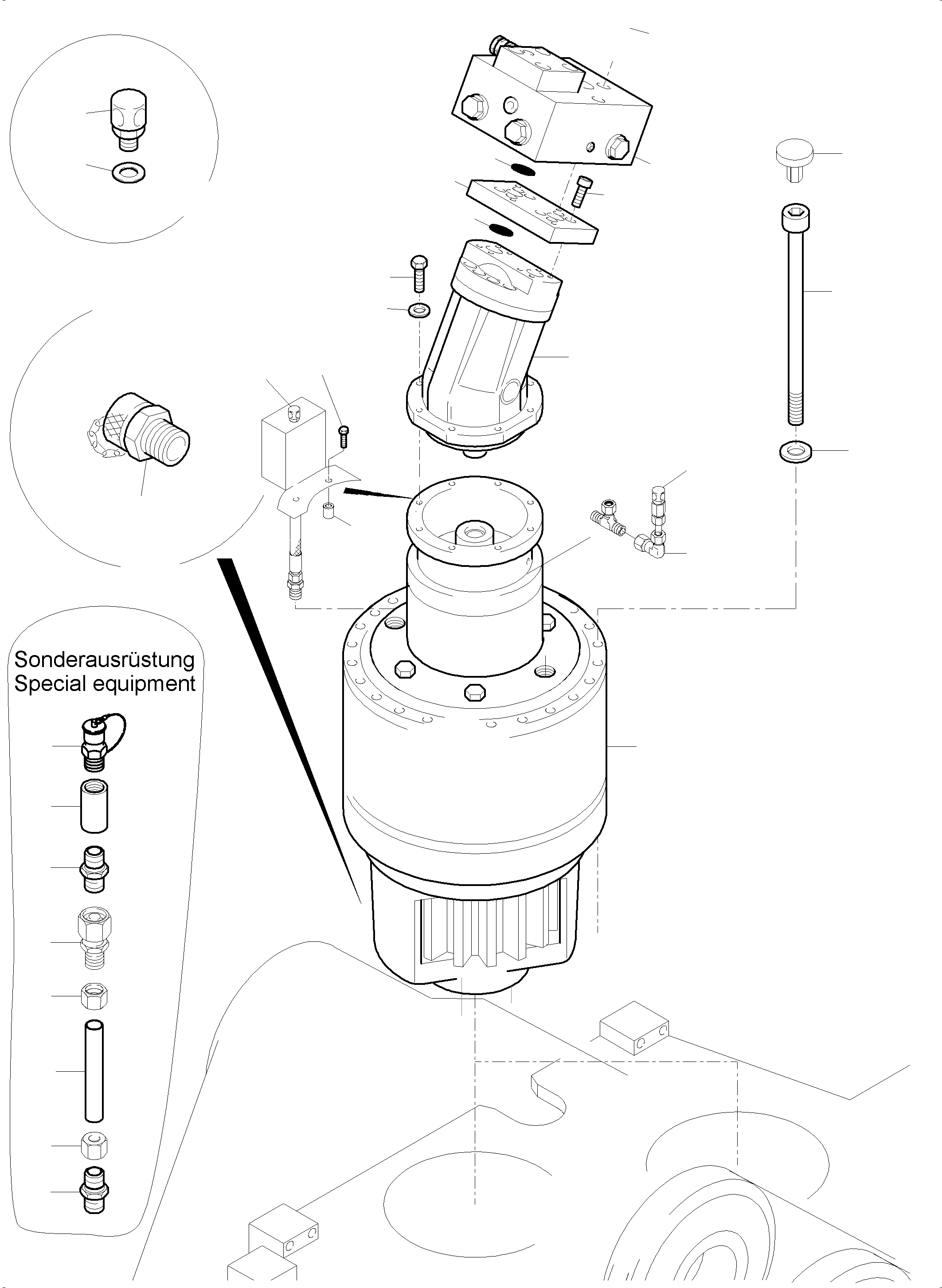 Sonderausrüstung
Special equipment