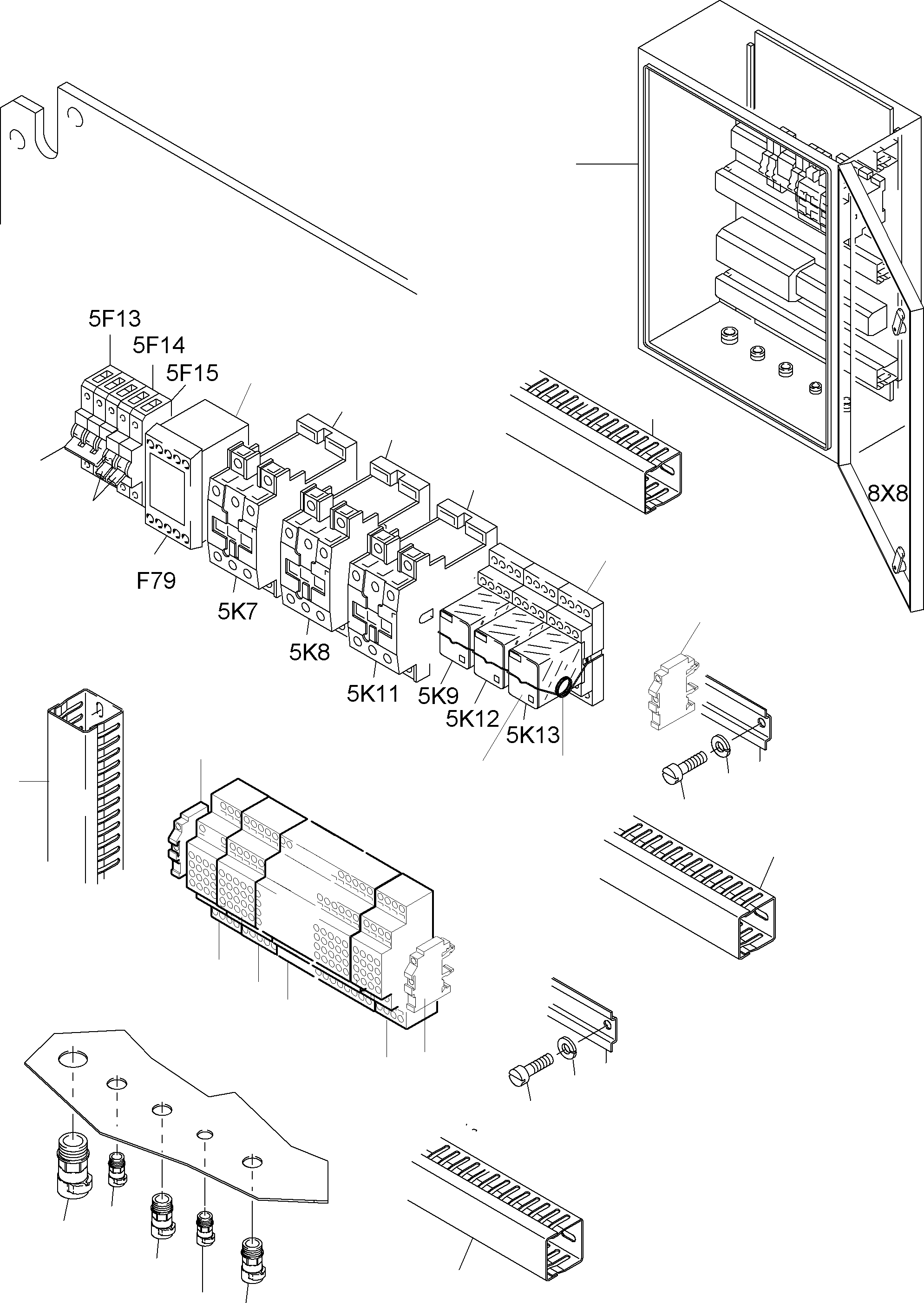 5F13
5F14
5F15
8X8
F79
5K7
5K8
5K11
5K9
5K12
5K13