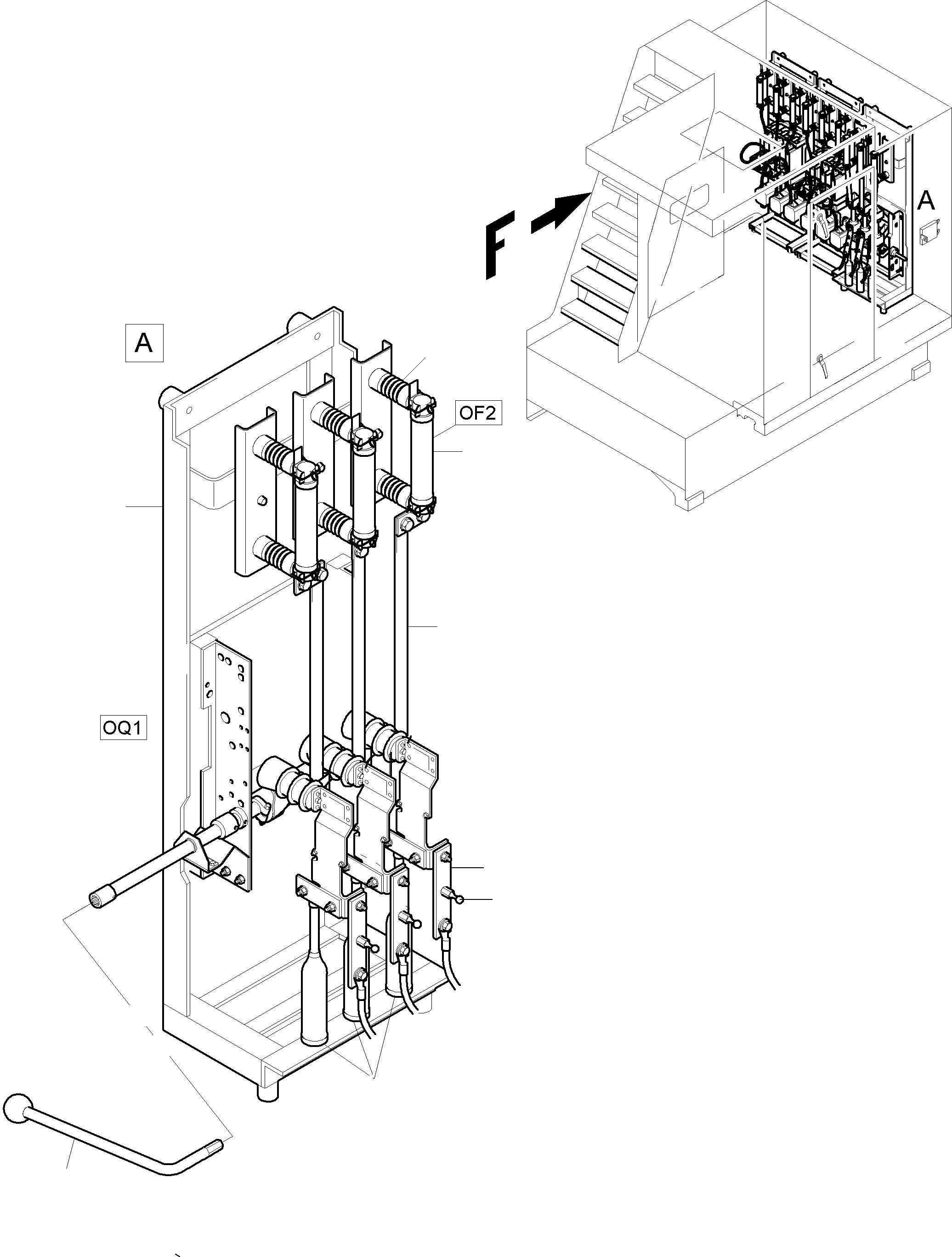 F

A

A

OF2

OQ1