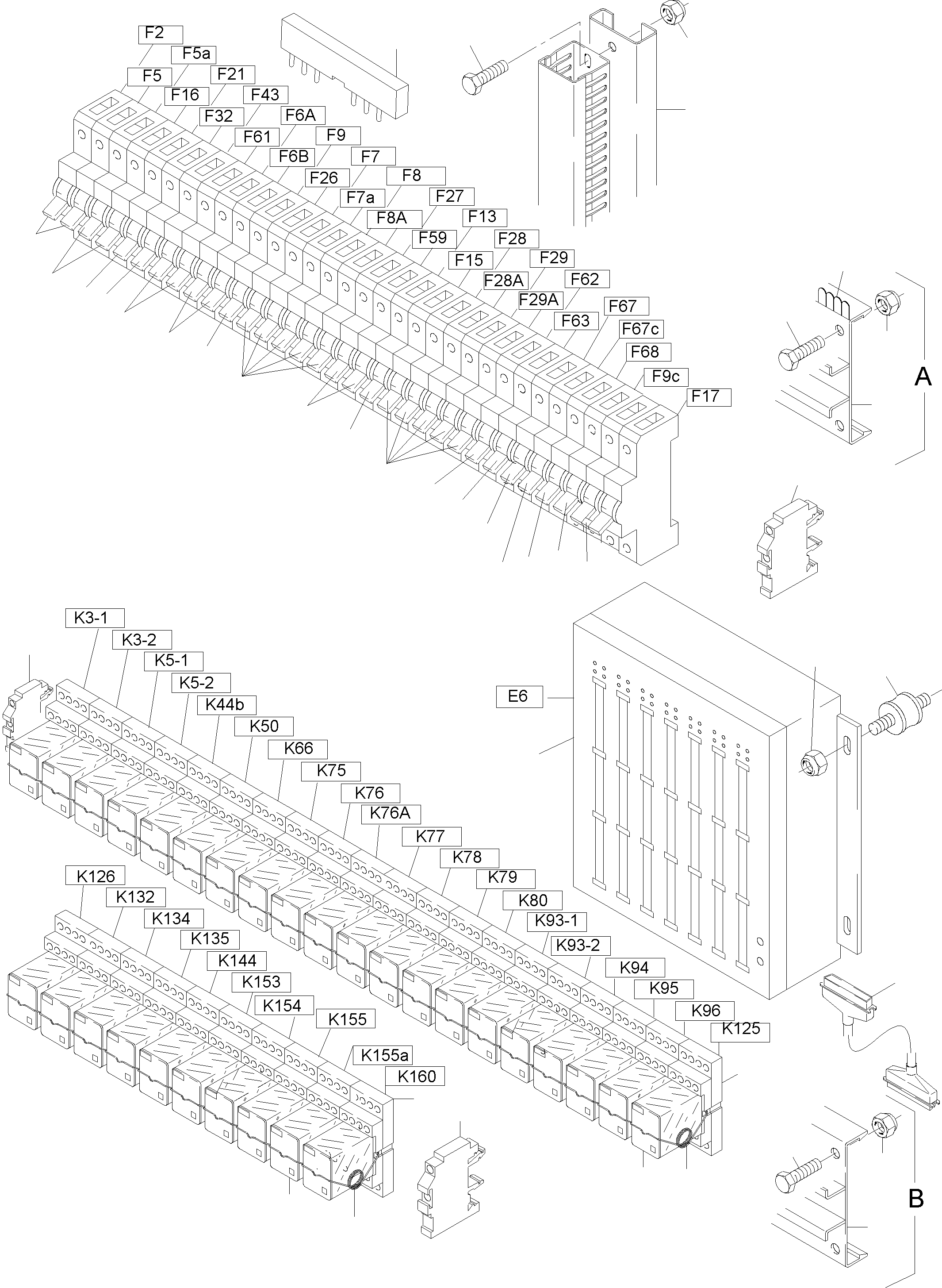 F2
F5a
F5
F21
F16
F43
F32
F6A
F61
F9
F6B
F7
F26
F8
F7a
F27
F8A
F13
F59
F28
F15
F29
F28A
F62
F29A
F67
F63
F67c
F68
F9c
F17
A
K3-1
K3-2
K5-1
K5-2
K44b
K50
K66
K75
K76
K76A
K77
K78
K79
K80
K93-1
K93-2
K94
K95
K96
K125
E6
K126
K132
K134
K135
K144
K153
K154
K155
K155a
K160
B