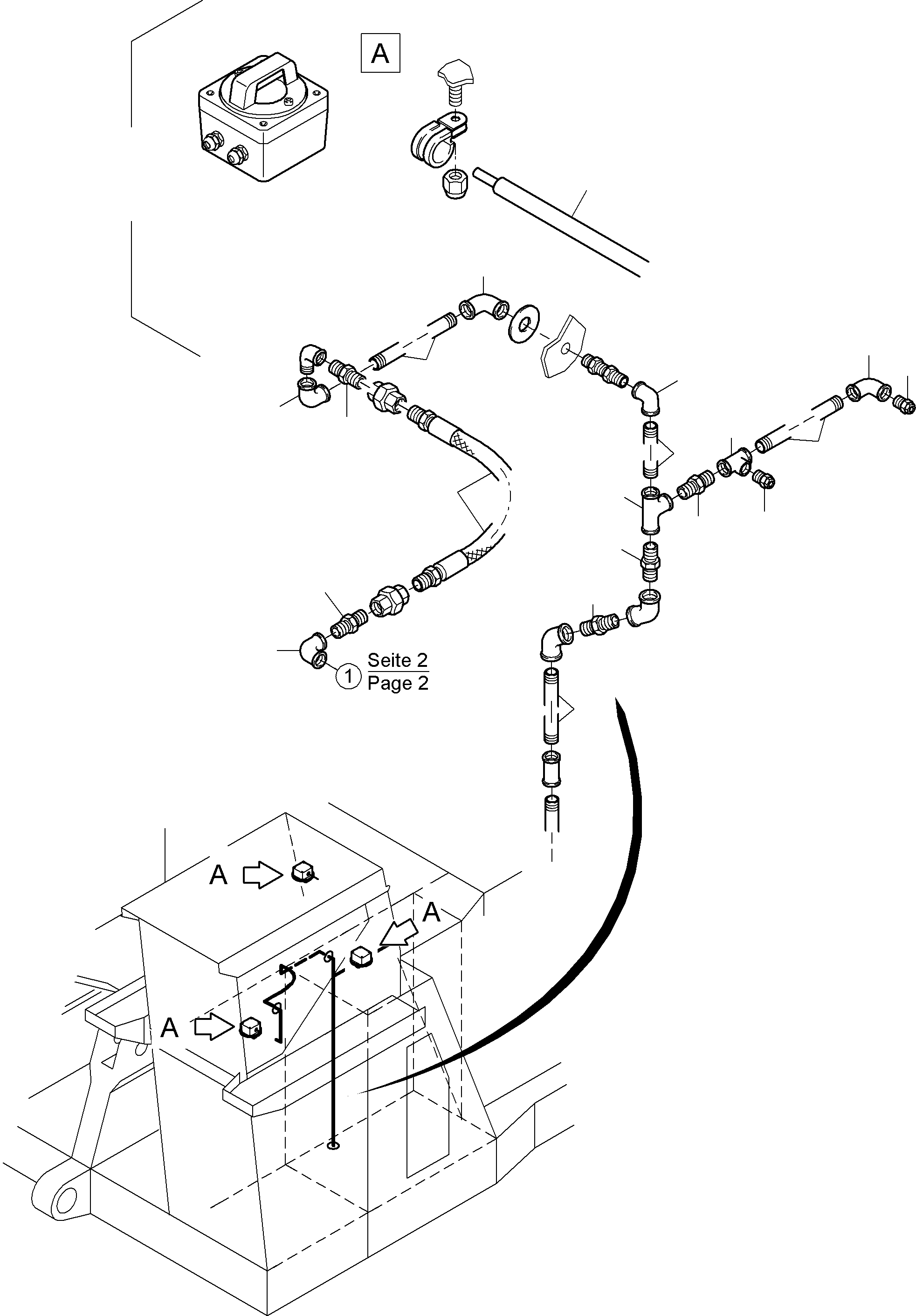 A

1 Seite 2
Page 2

A

A

A