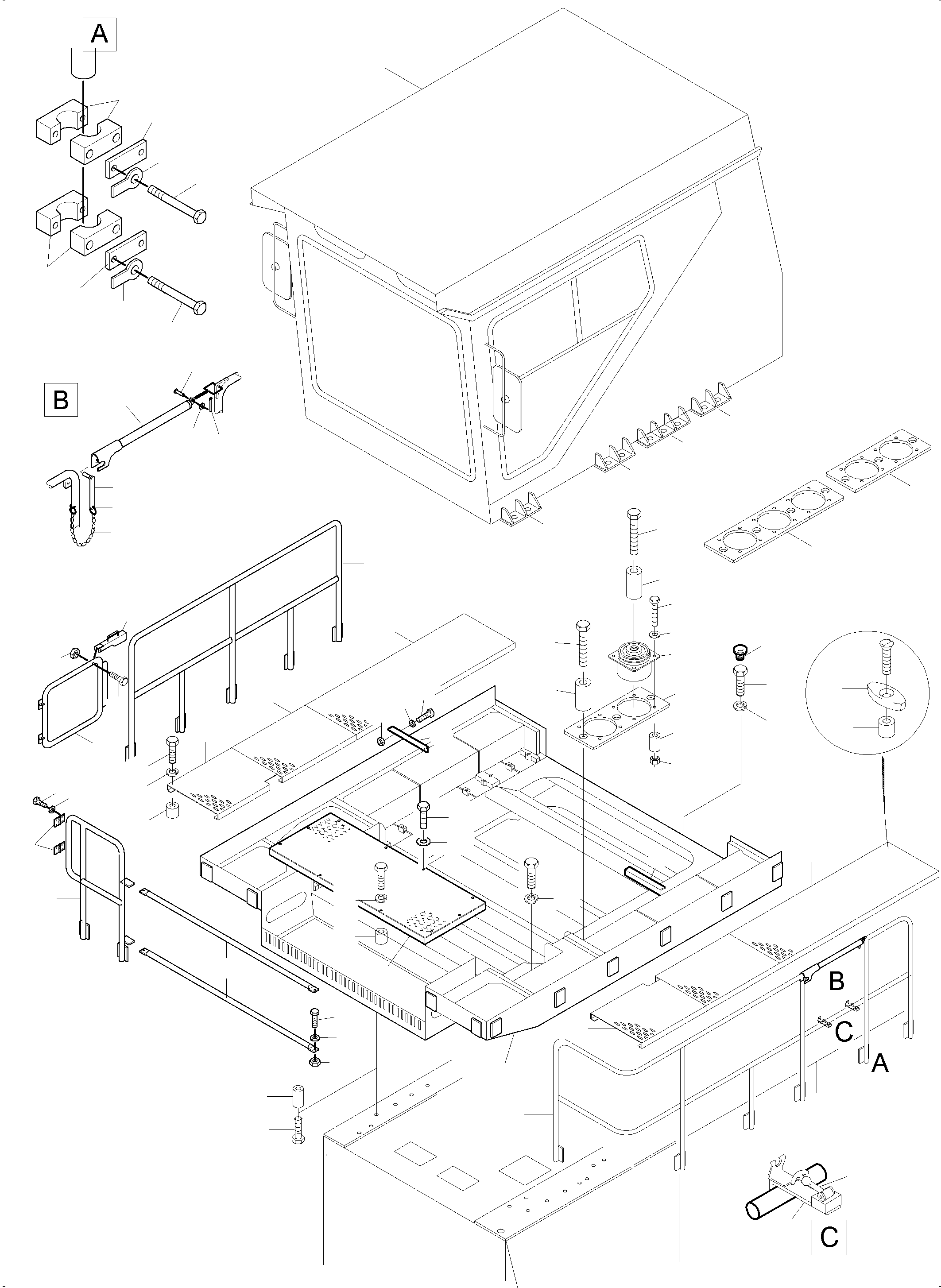 A

B

B

C

A

C