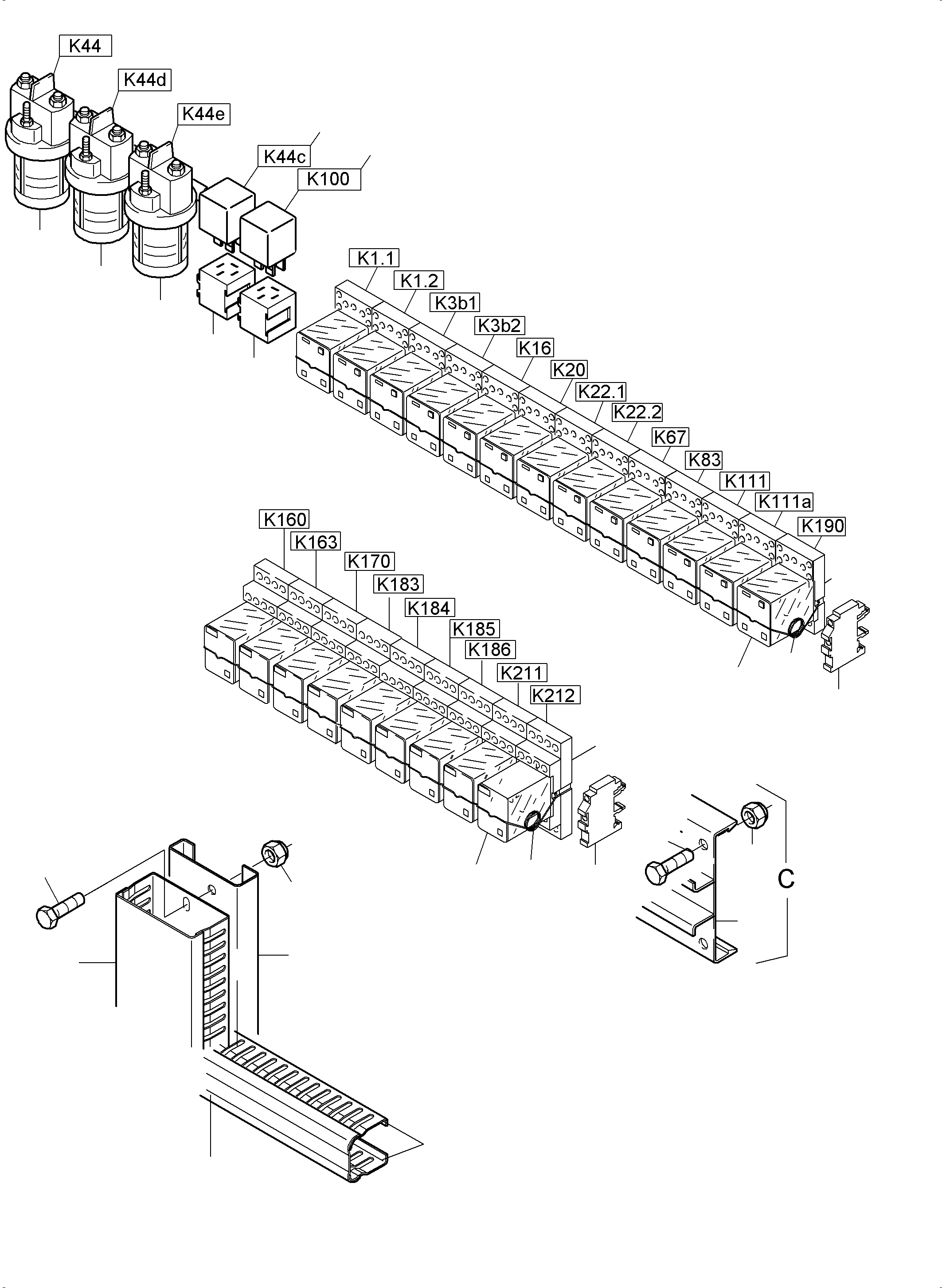 K44
K44d
K44e
K44c
K100
K1.1
K1.2
K3b1
K3b2
K16
K20
K22.1
K22.2
K67
K83
K111
K111a
K190
K160
K163
K170
K183
K184
K185
K186
K211
K212
C