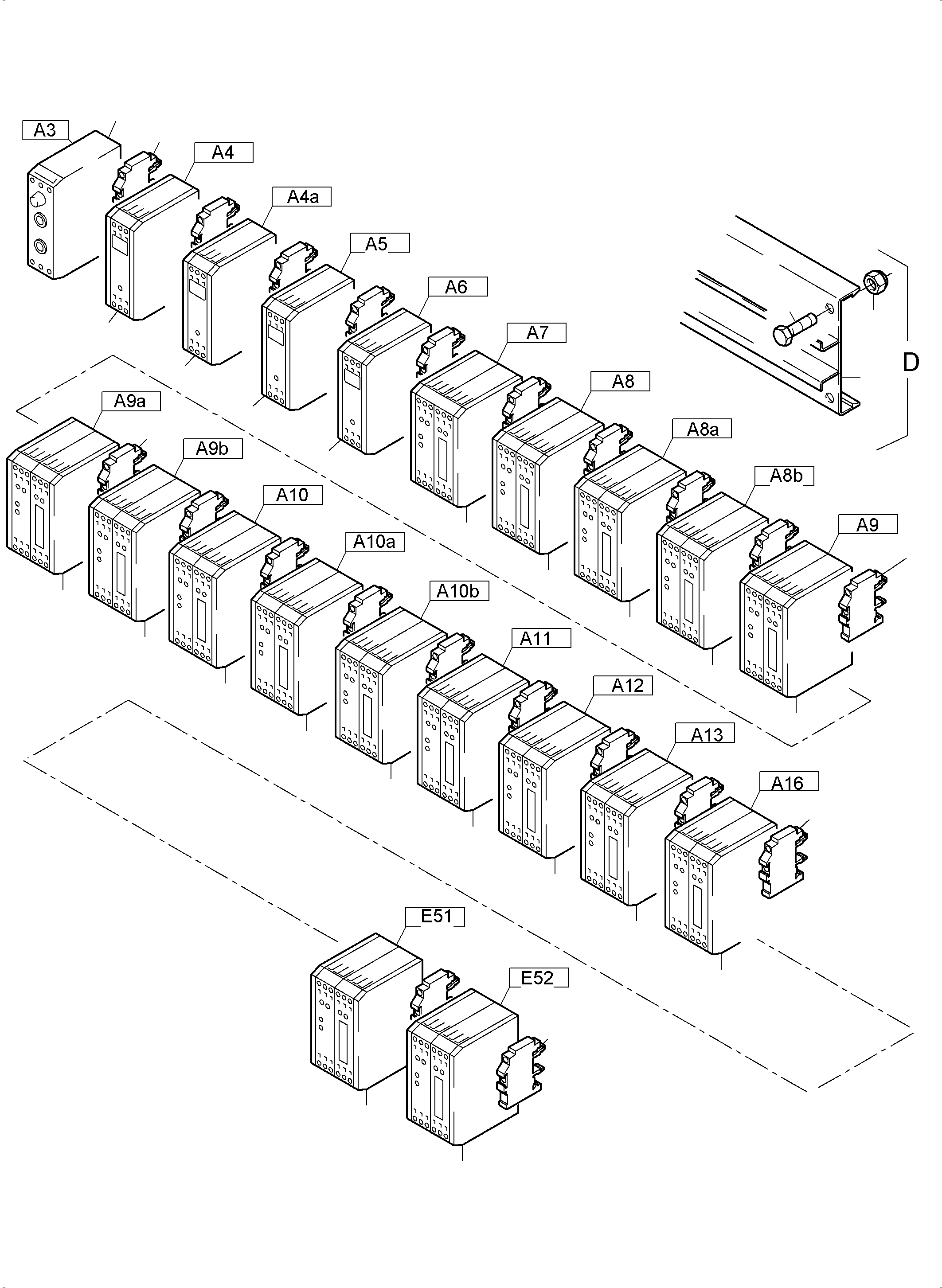 A3
A4
A4a
A5
A6
A7
A8
A8a
A8b
A9
D
A9a
A9b
A10
A10a
A10b
A11
A12
A13
A16
E51
E52