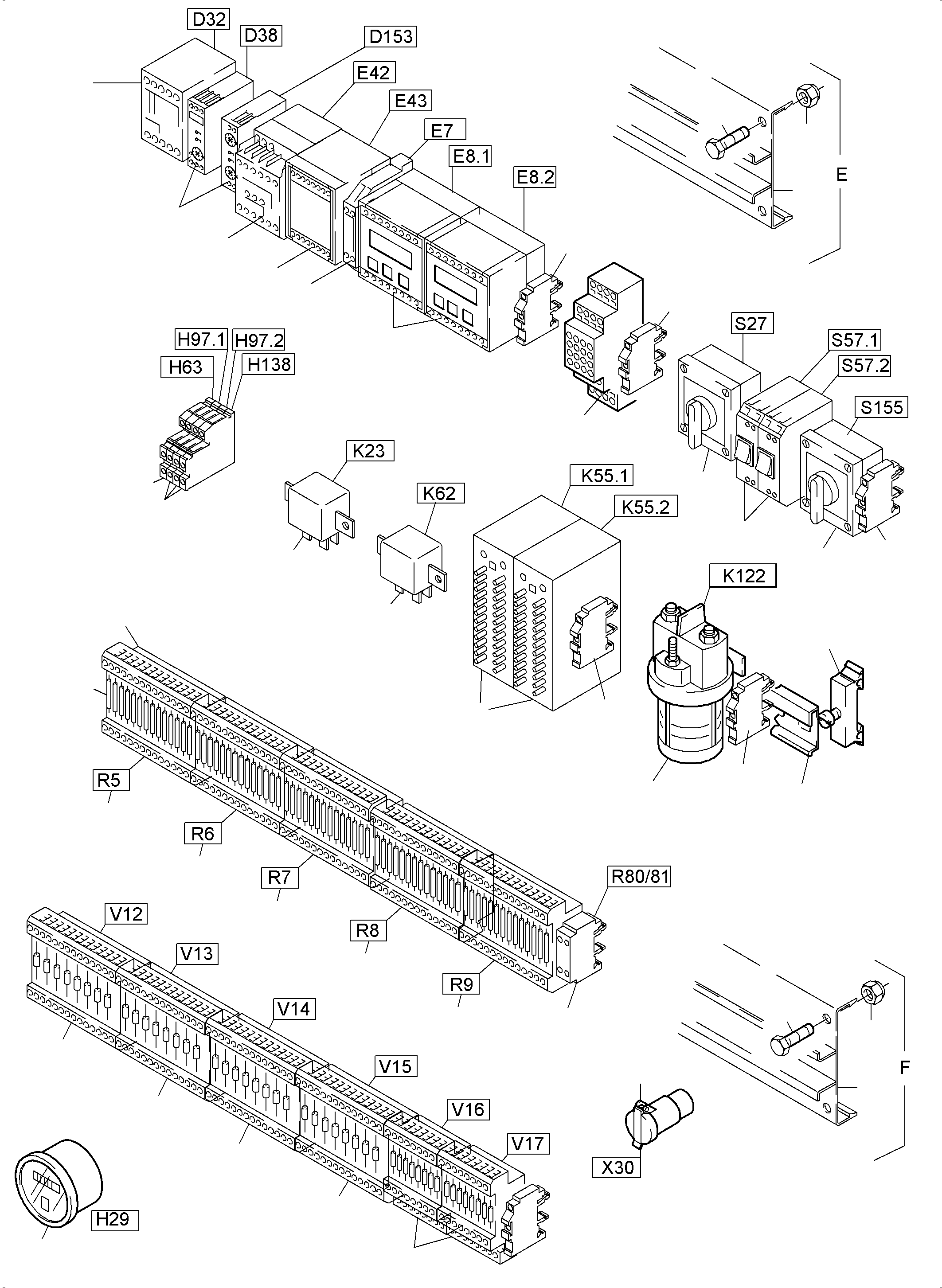 D32
D38
D153
E42
E43
E7
E8.1
E8.2
E
H97.1
H97.2
H63
H138
S27
S57.1
S57.2
S155
K23
K62
K55.1
K55.2
K122
R5
R6
R7
R8
R9
R80/81
V12
V13
V14
V15
V16
V17
F
X30
H29