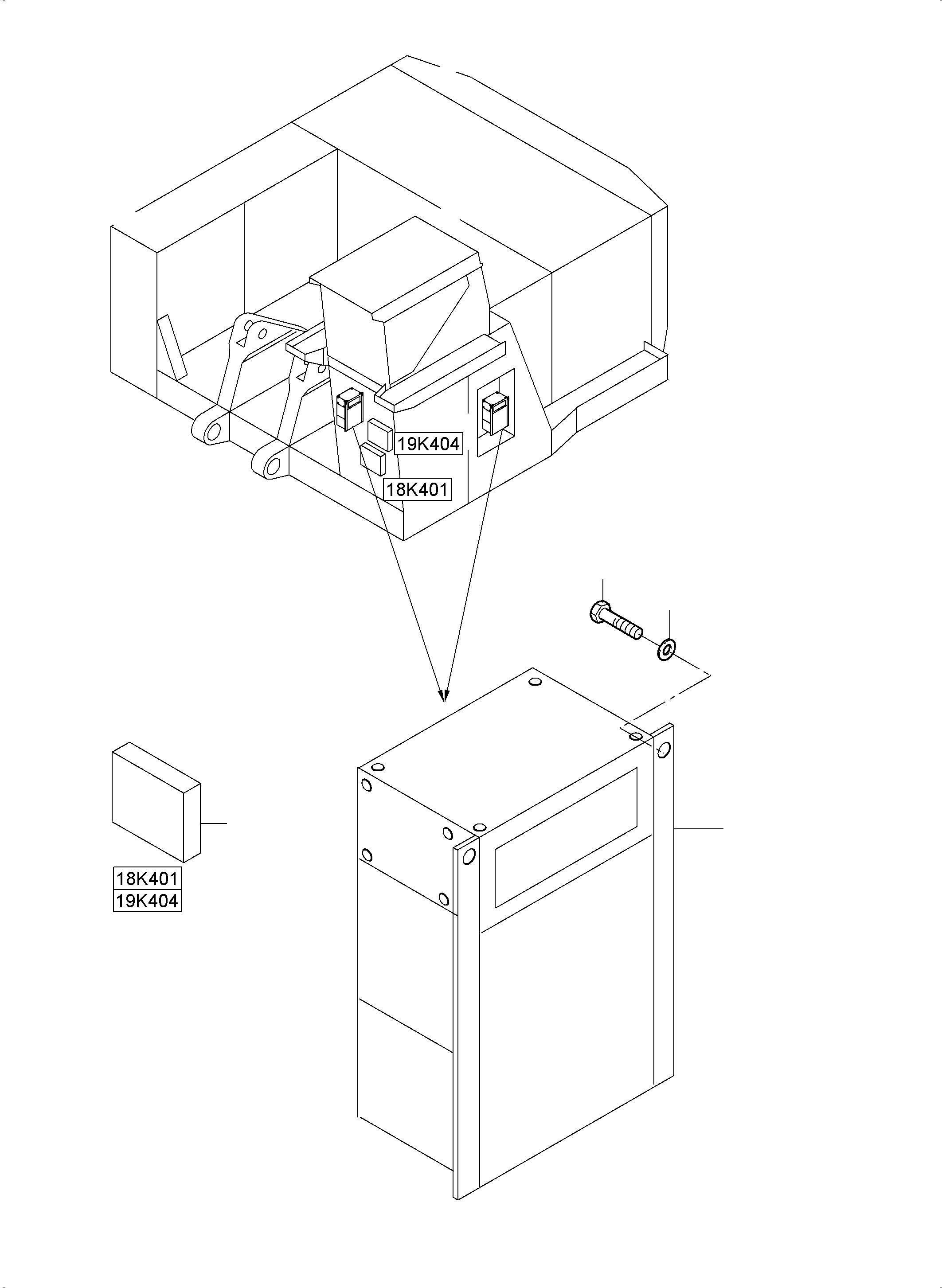 19K404

18K401

18K401
19K404