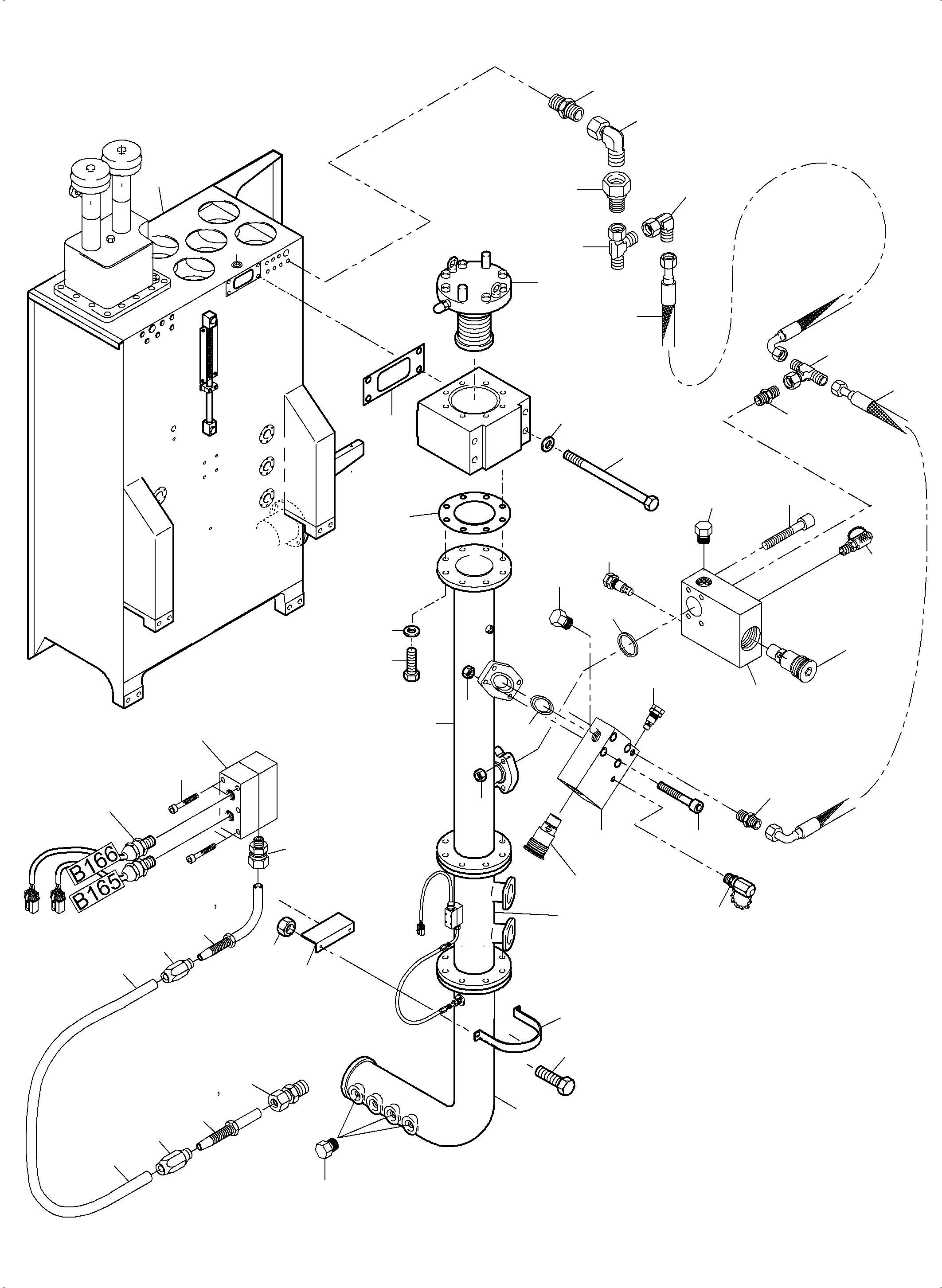 B166
B165