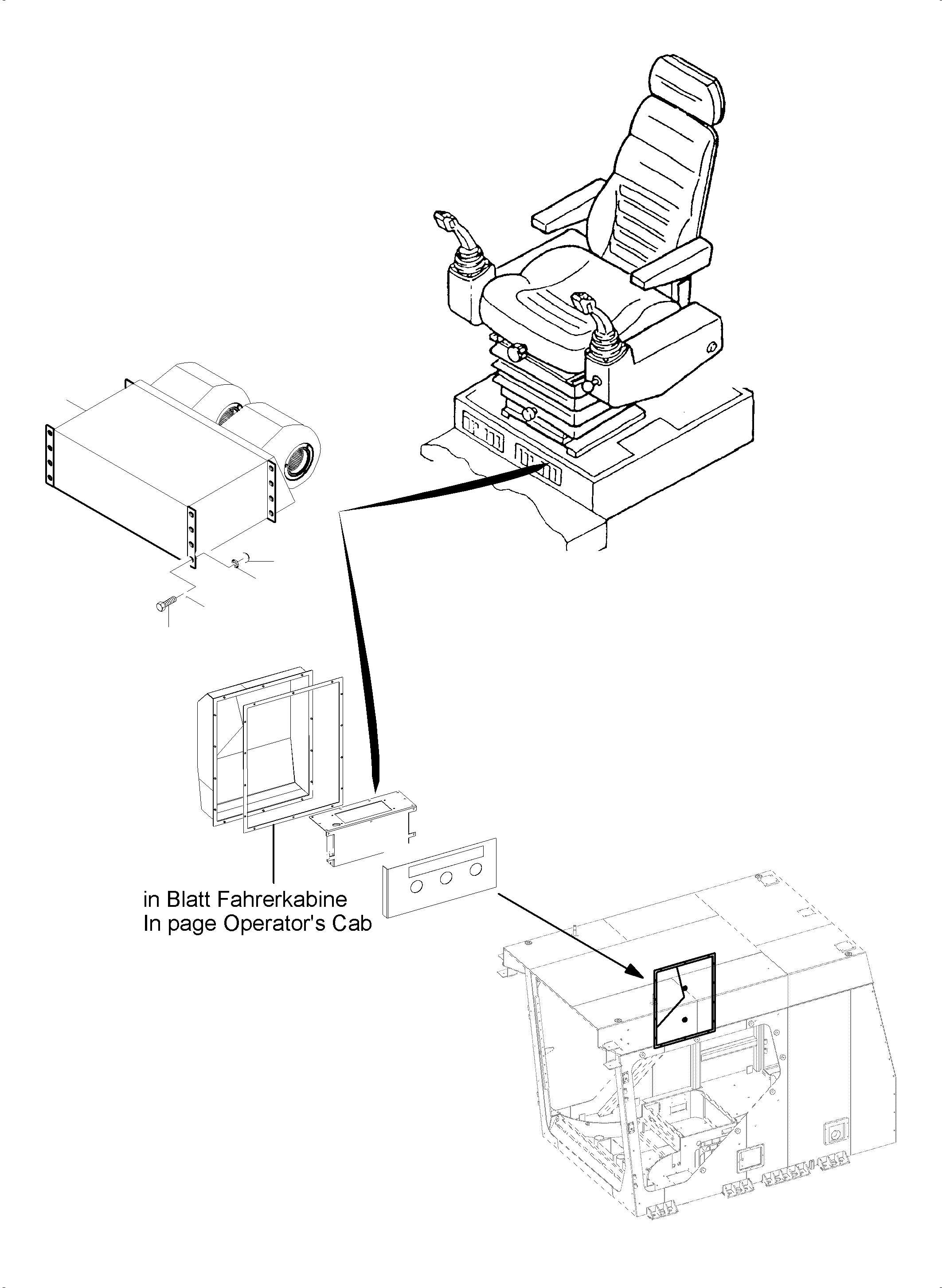 in Blatt Fahrerkabine
In page Operator's Cab