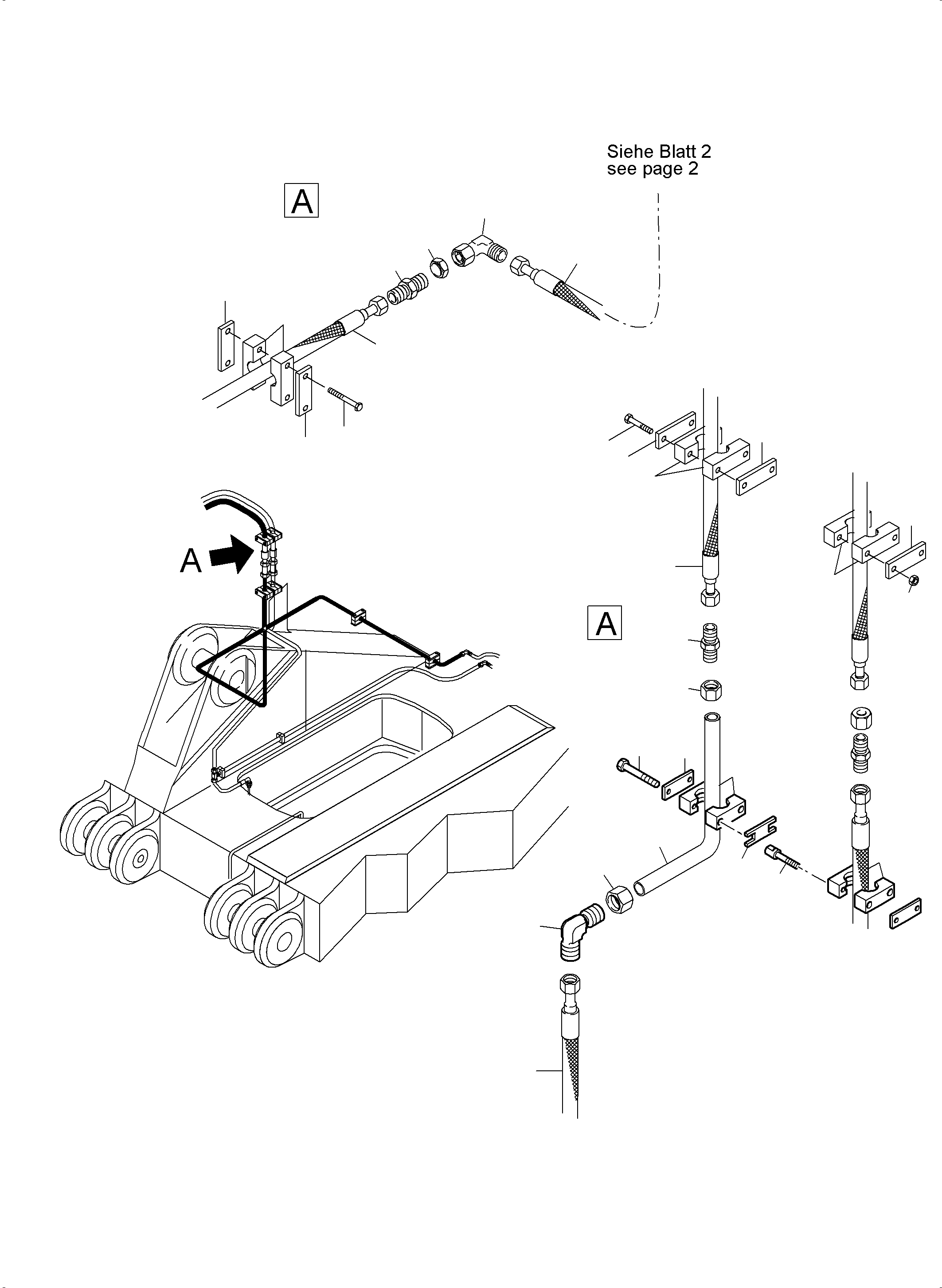 Siehe Blatt 2
see page 2

A

A

A