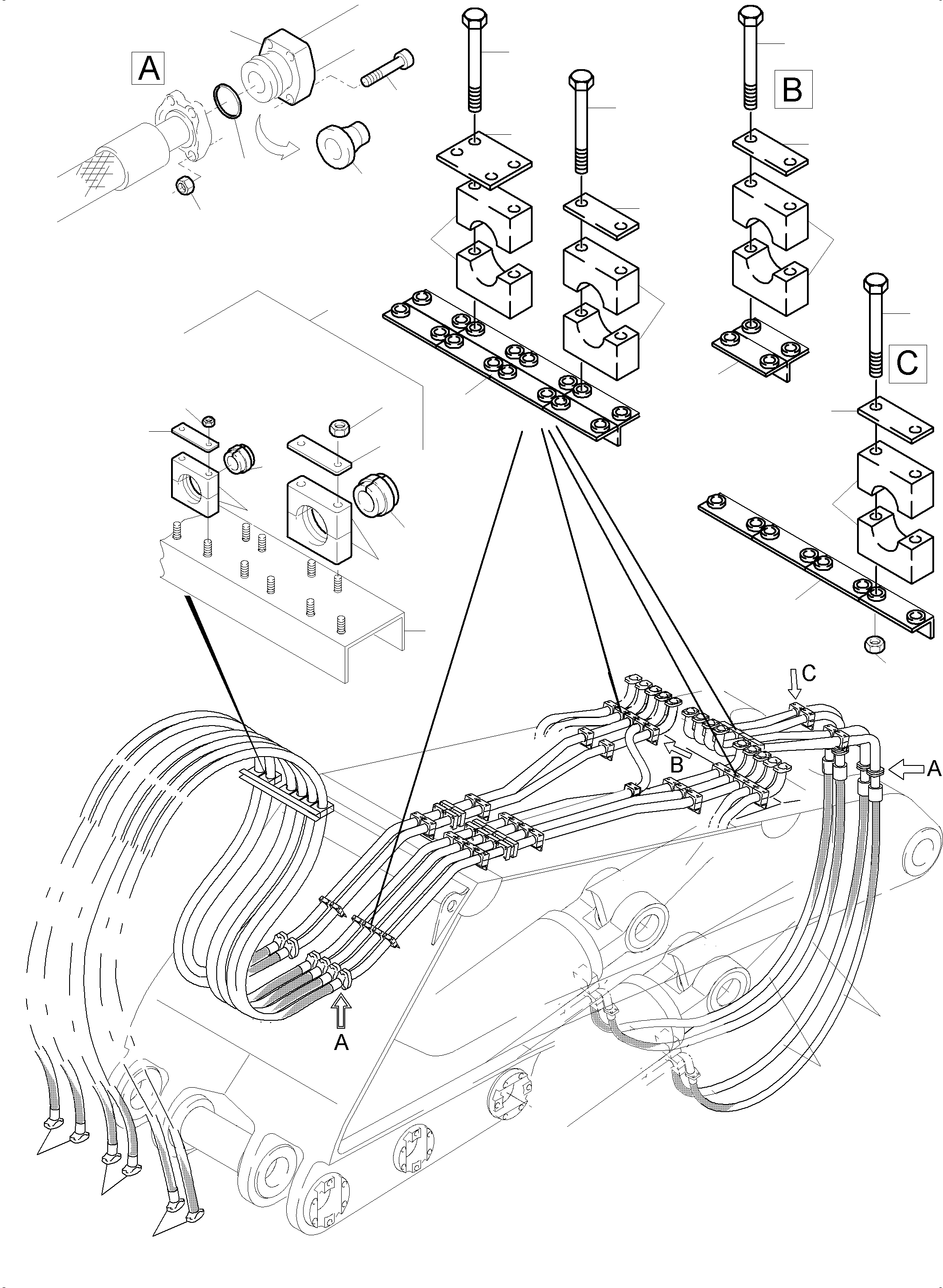 A

B

C

C

B

A

A