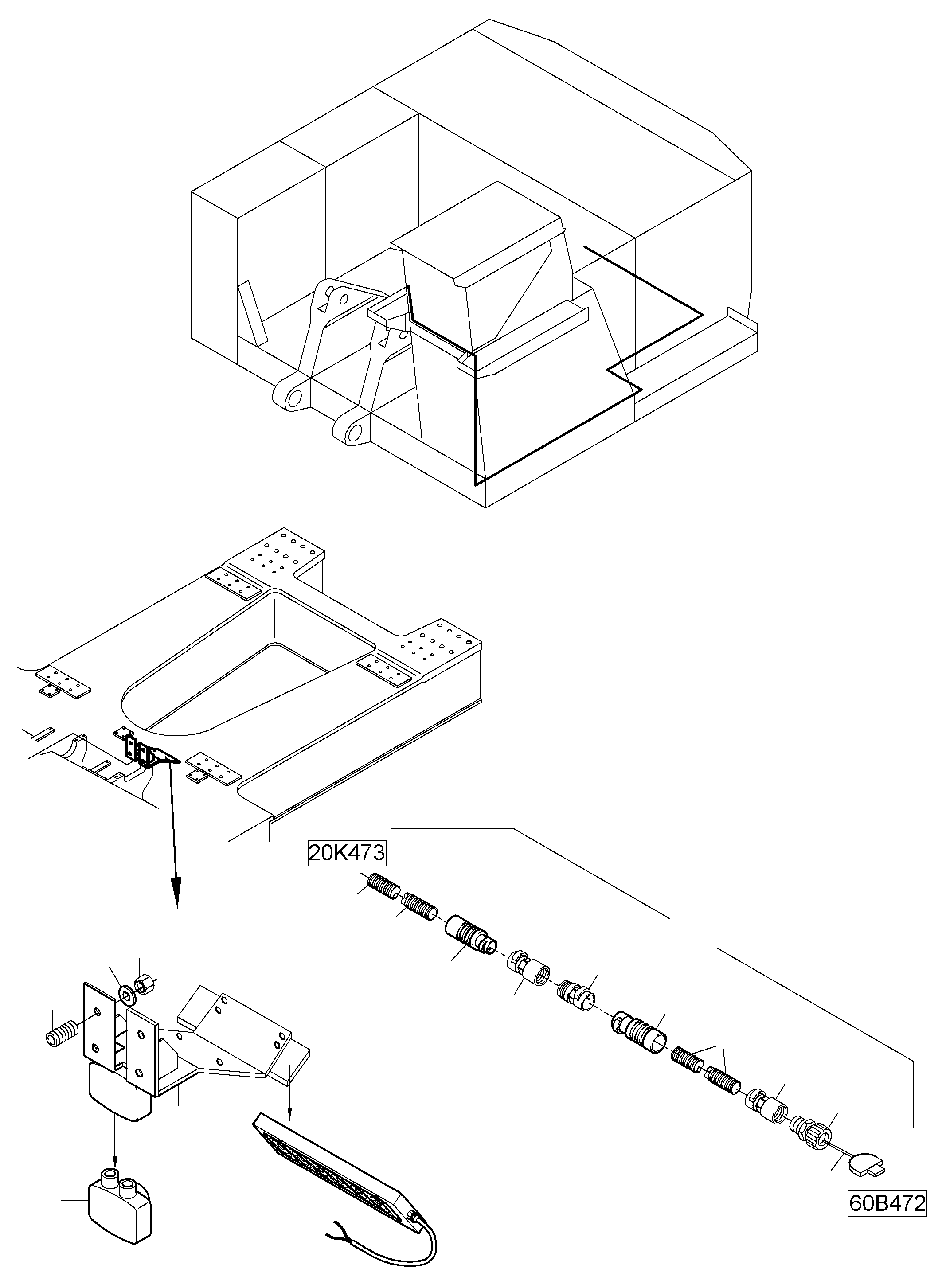 20K473

60B472