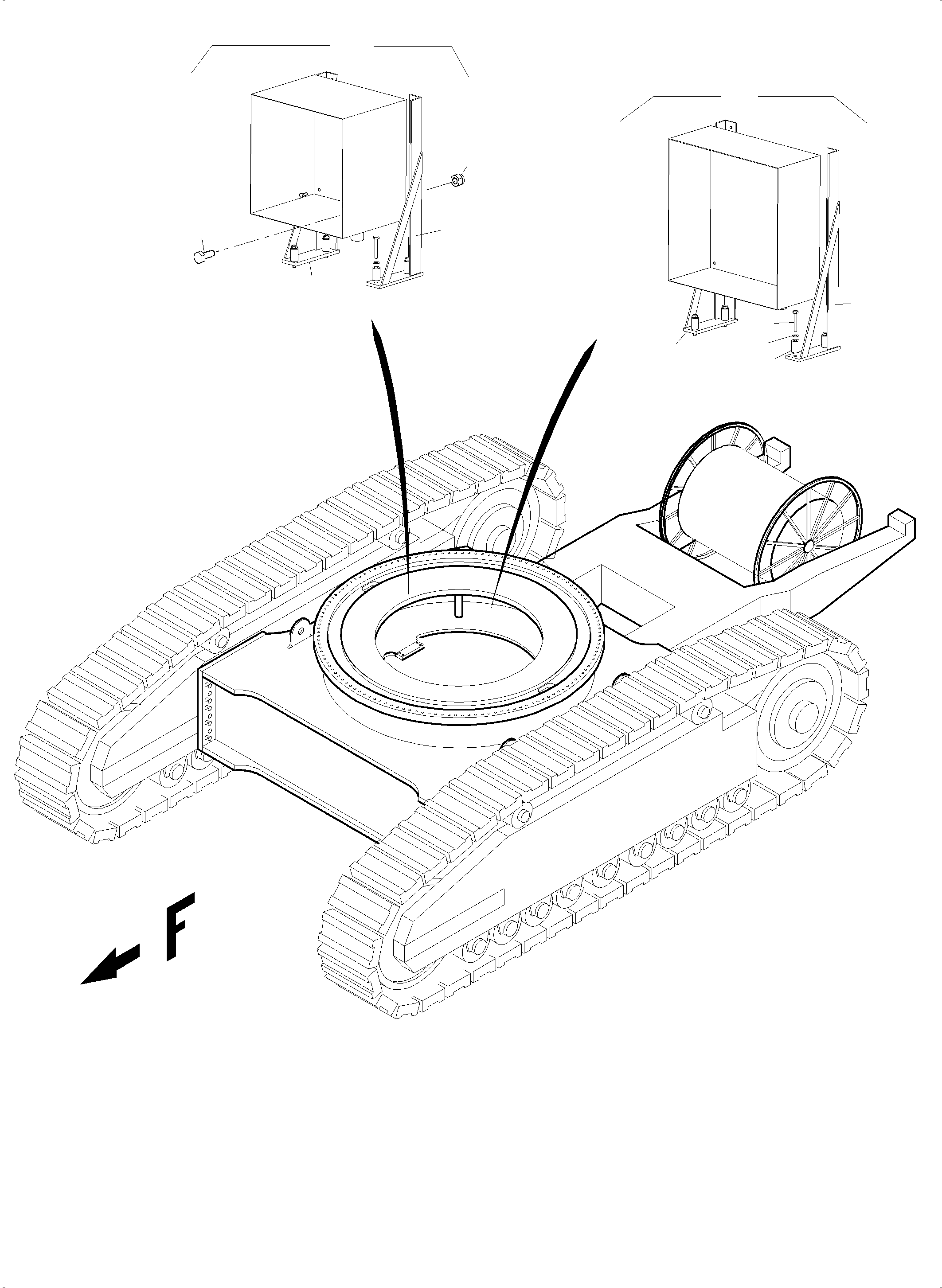 F