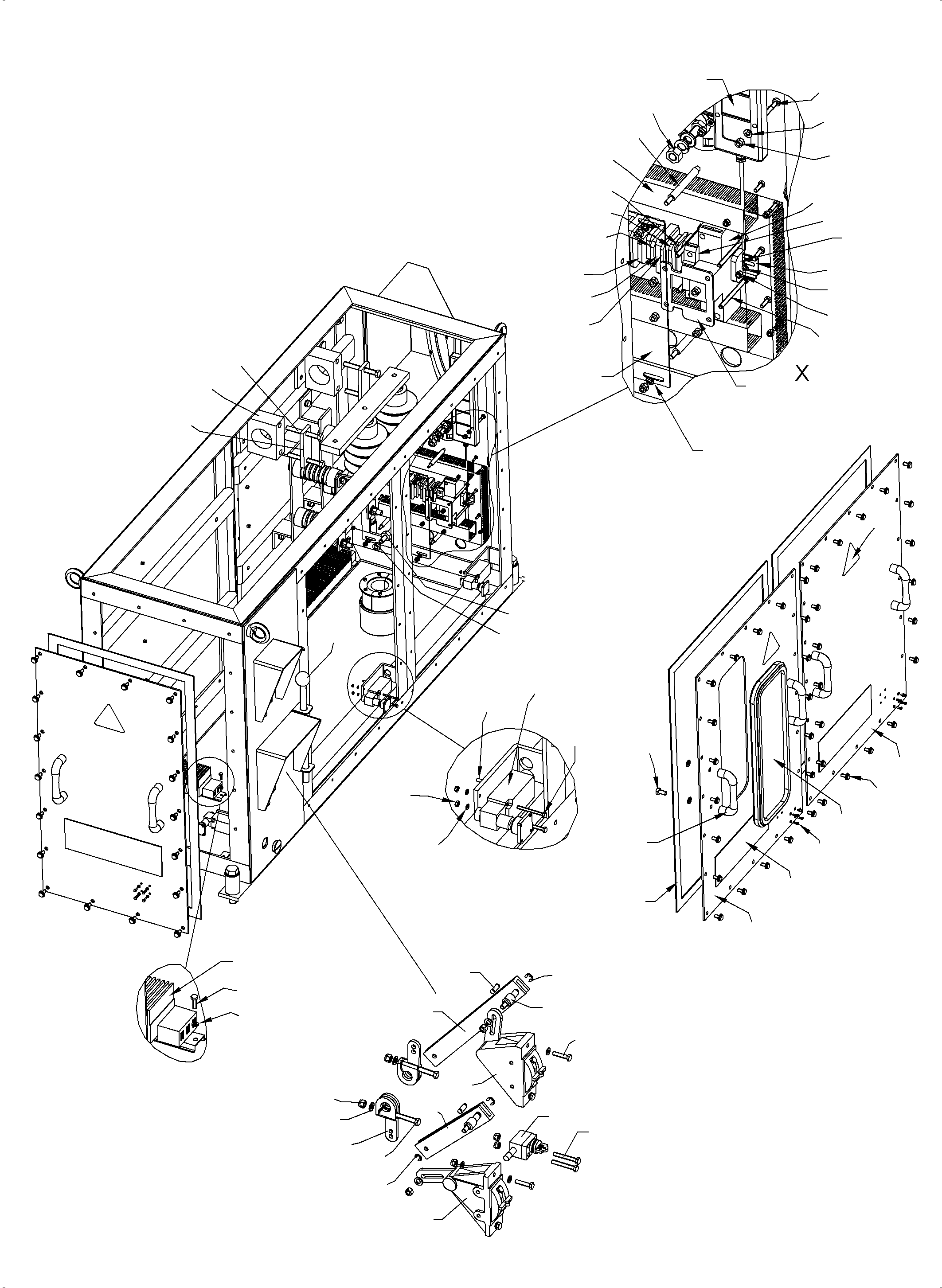 X