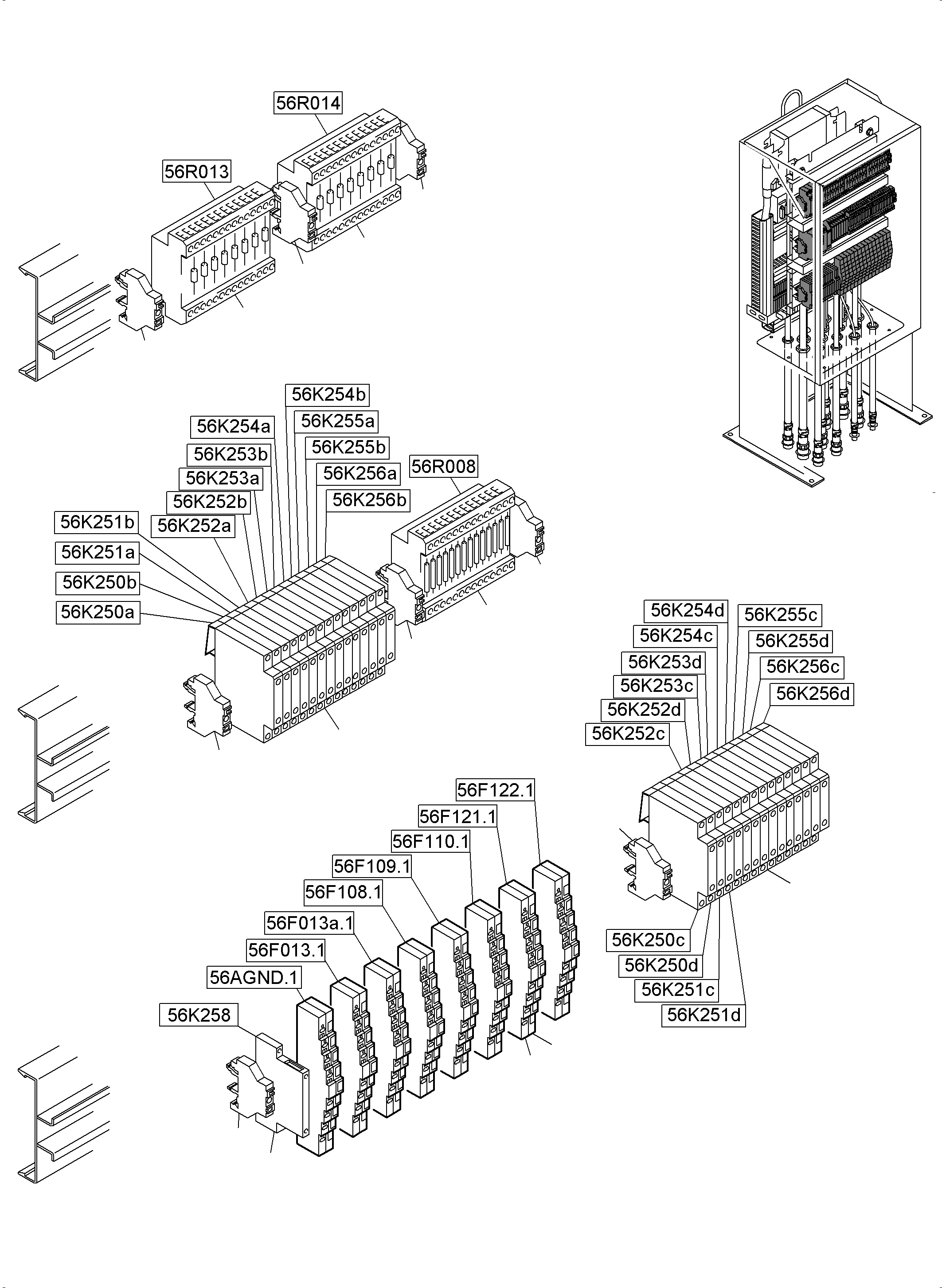 56R014
56R013
56K254b
56K254a
56K255a
56K253b
56K255b
56K253a
56K256a
56R008
56K252b
56K256b
56K251b
56K252a
56K251a
56K250b
56K250a
56K254d
56K255c
56K254c
56K255d
56K253d
56K256c
56K253c
56K256d
56K252d
56K252c
56F122.1
56F121.1
56F110.1
56F109.1
56F108.1
56F013a.1
56F013.1
56AGND.1
56K258
56K250c
56K250d
56K251c
56K251d