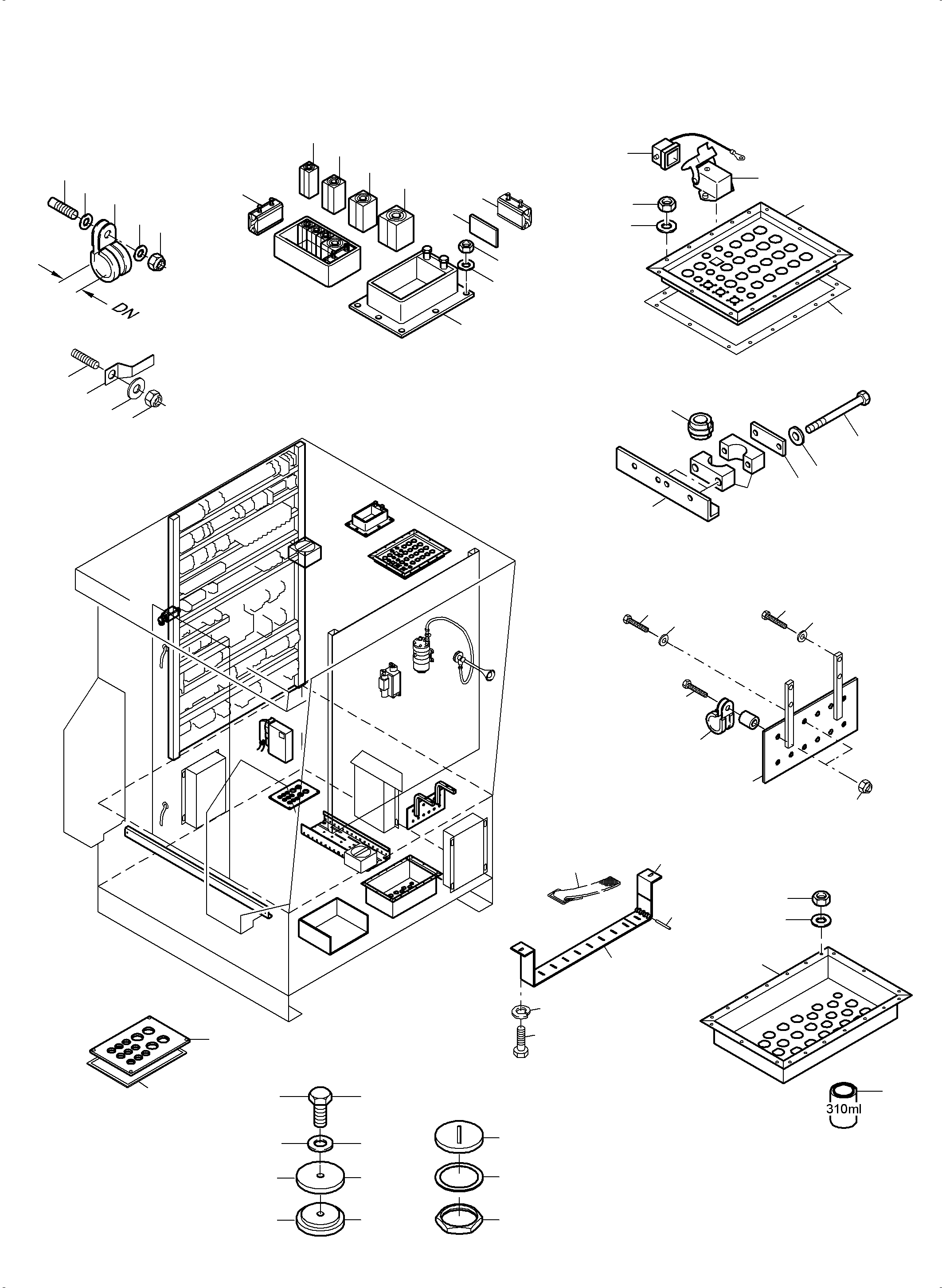 DN

310ml