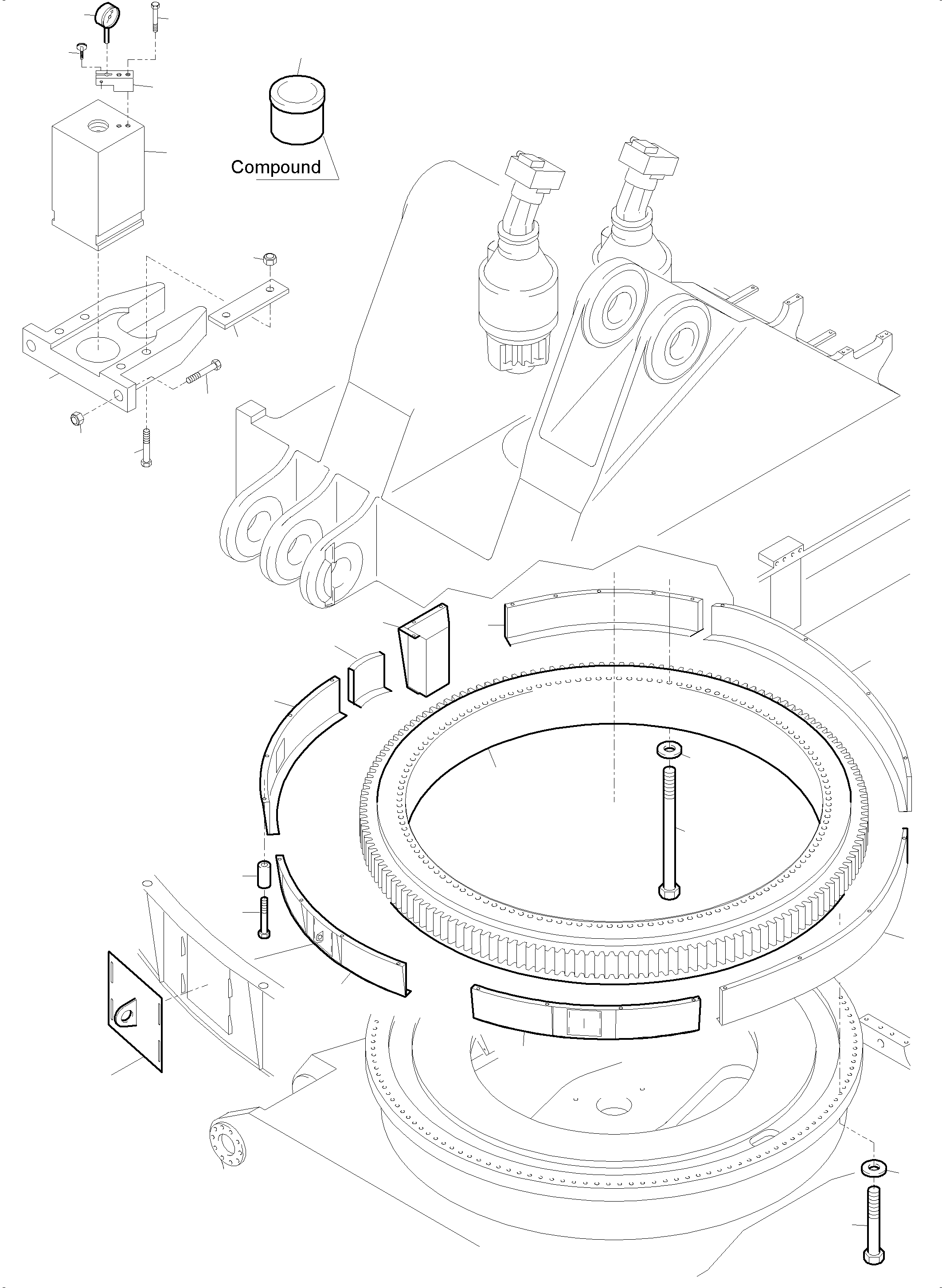 Compound