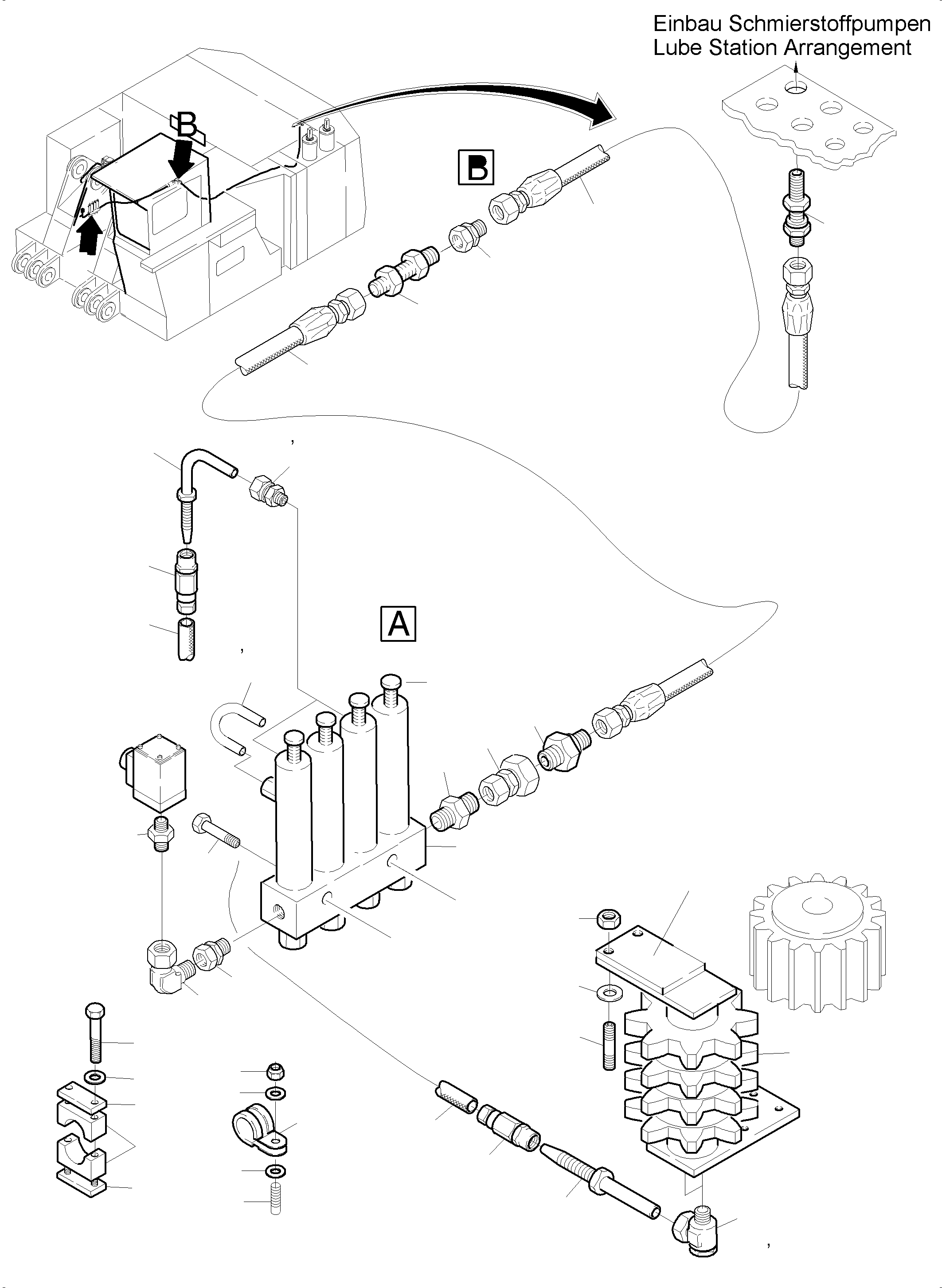 Einbau Schmierstoffpumpen
Lube Station Arrangement

B

B

A