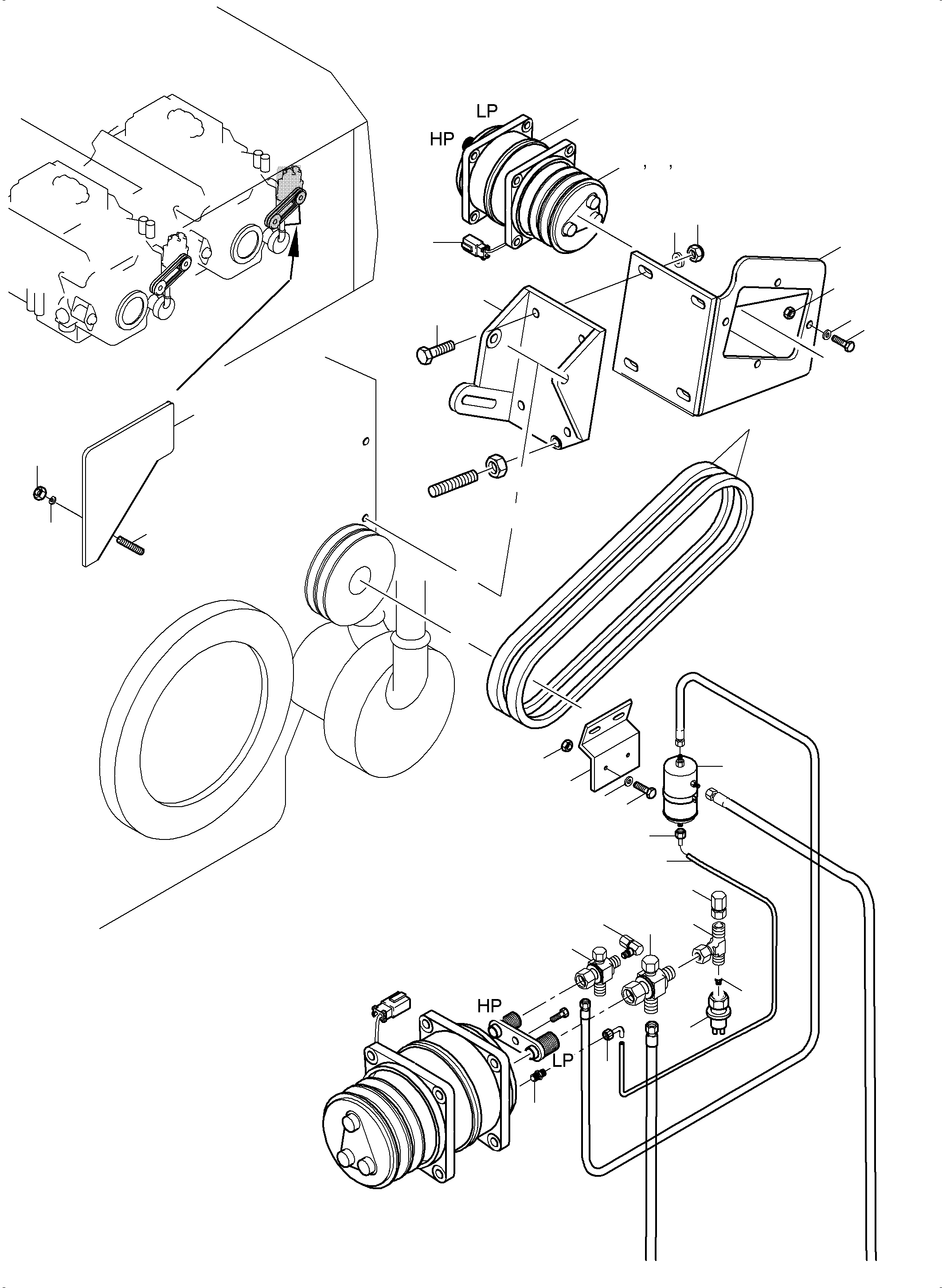 LP
HP
, ,
HP
LP