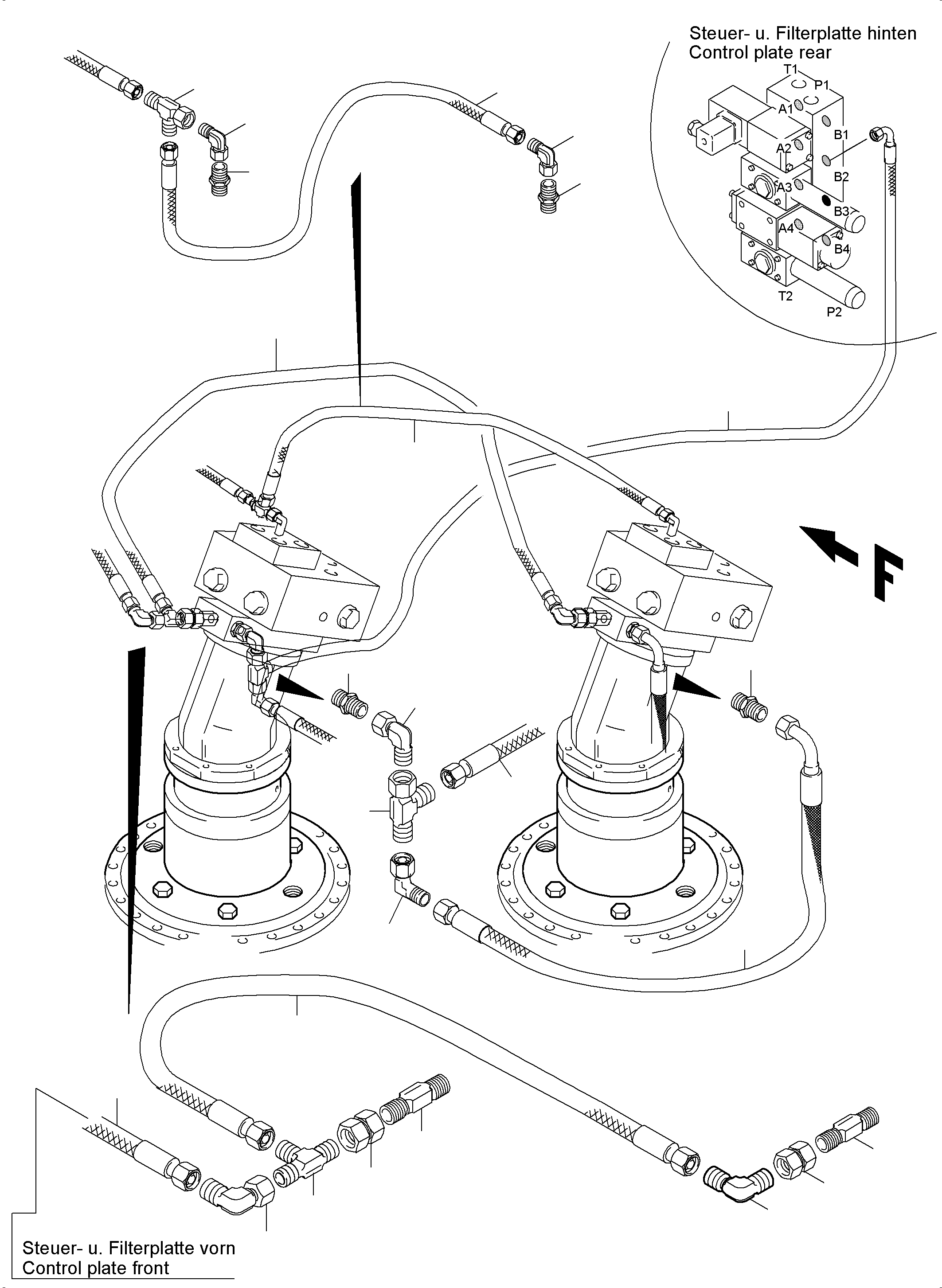 Steuer- u. Filterplatte hinten
Control plate rear

T1
P1
A1
B1
A2
B2
A3
B3
A4
B4
T2
P2

F

Steuer- u. Filterplatte vorn
Control plate front