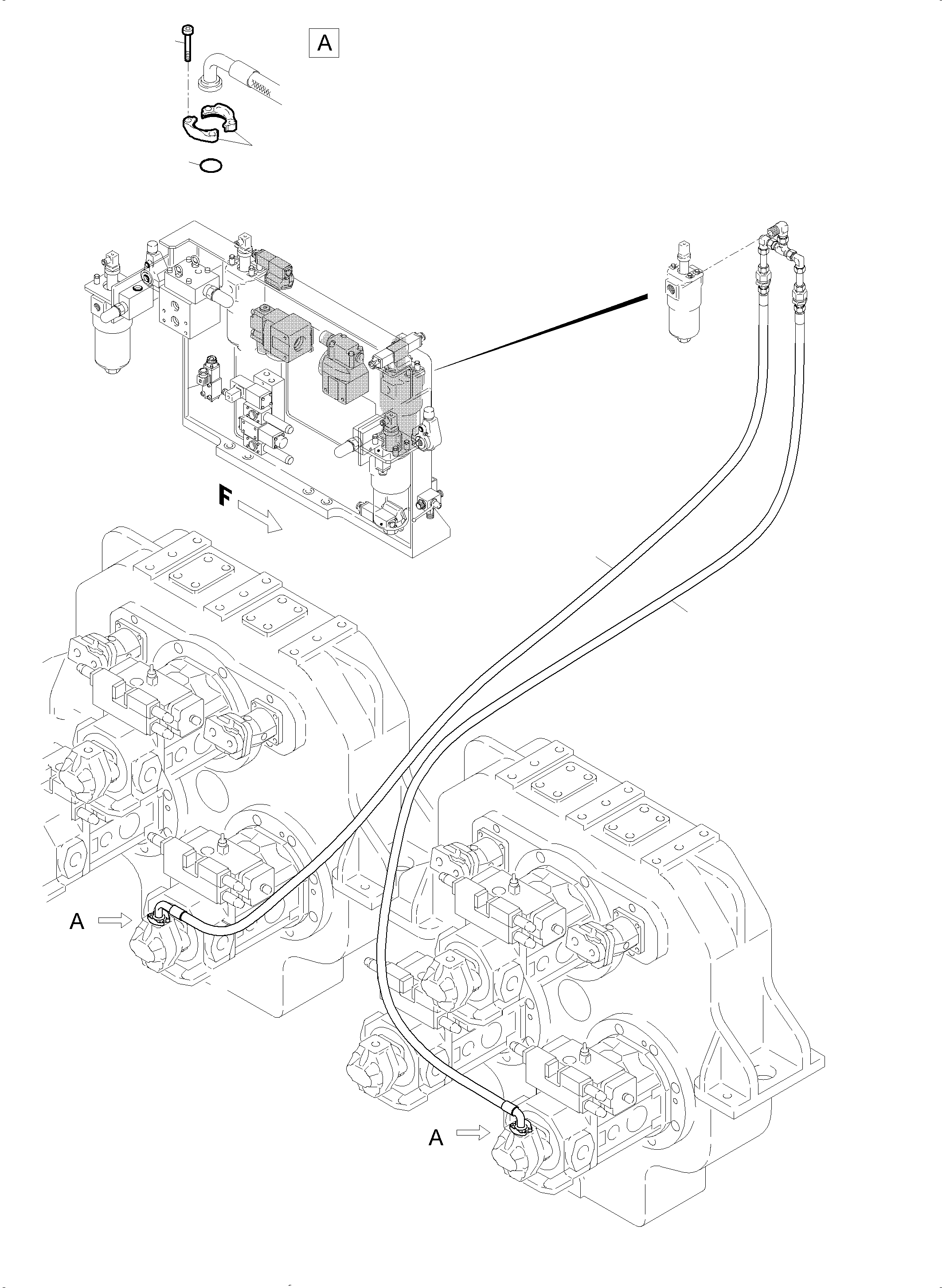 A

F

A

A