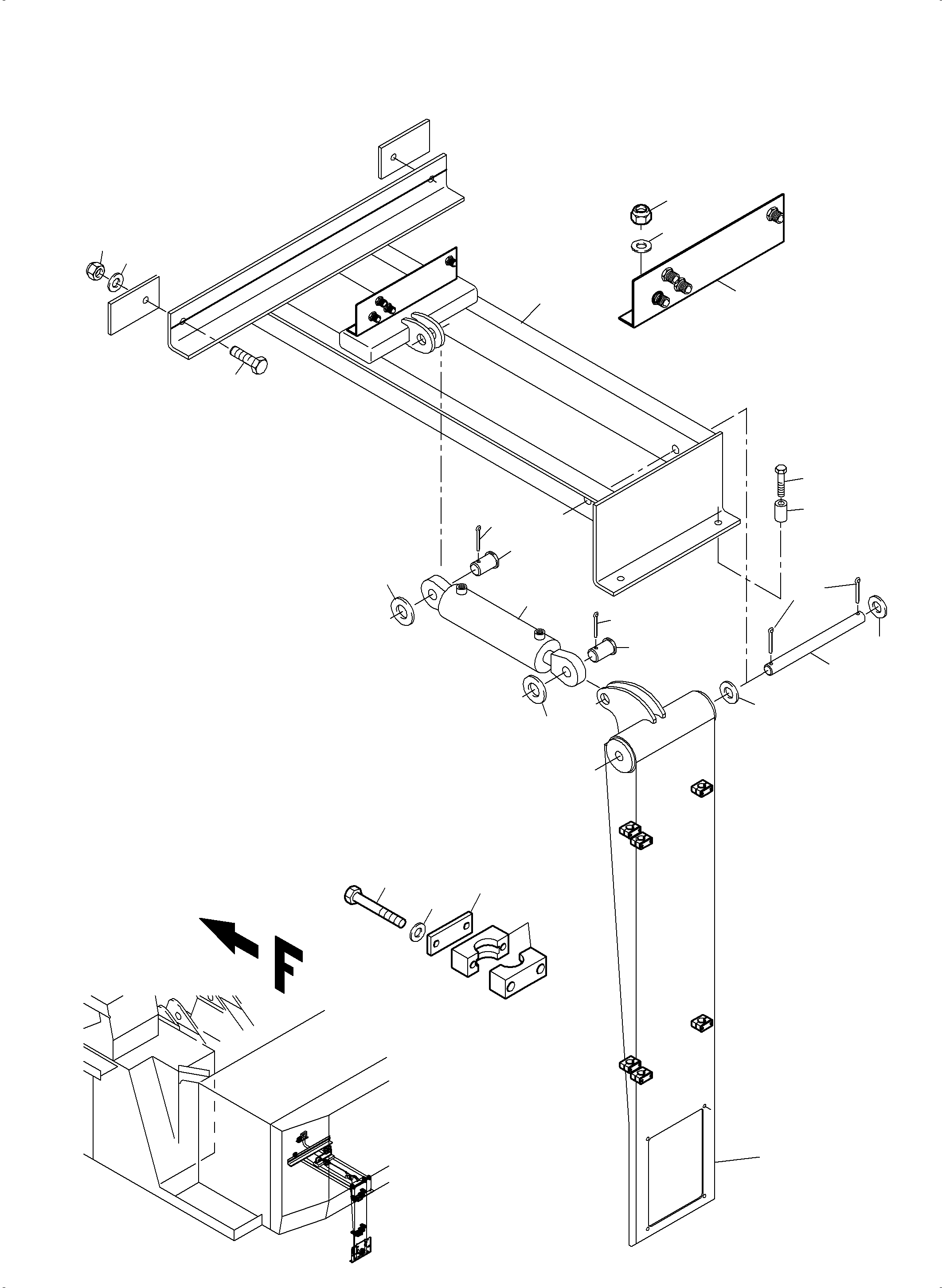 F