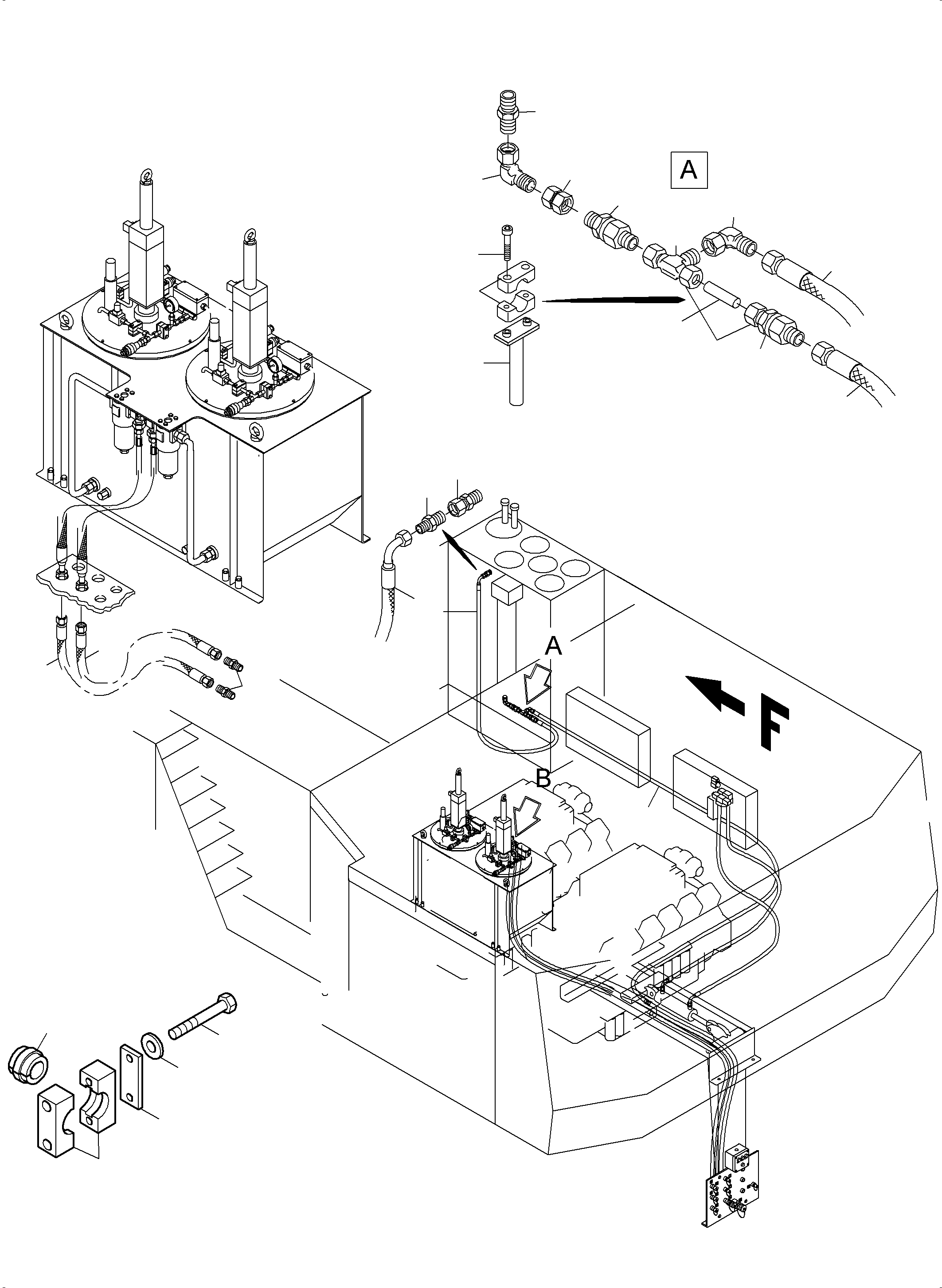 A

A

F

B