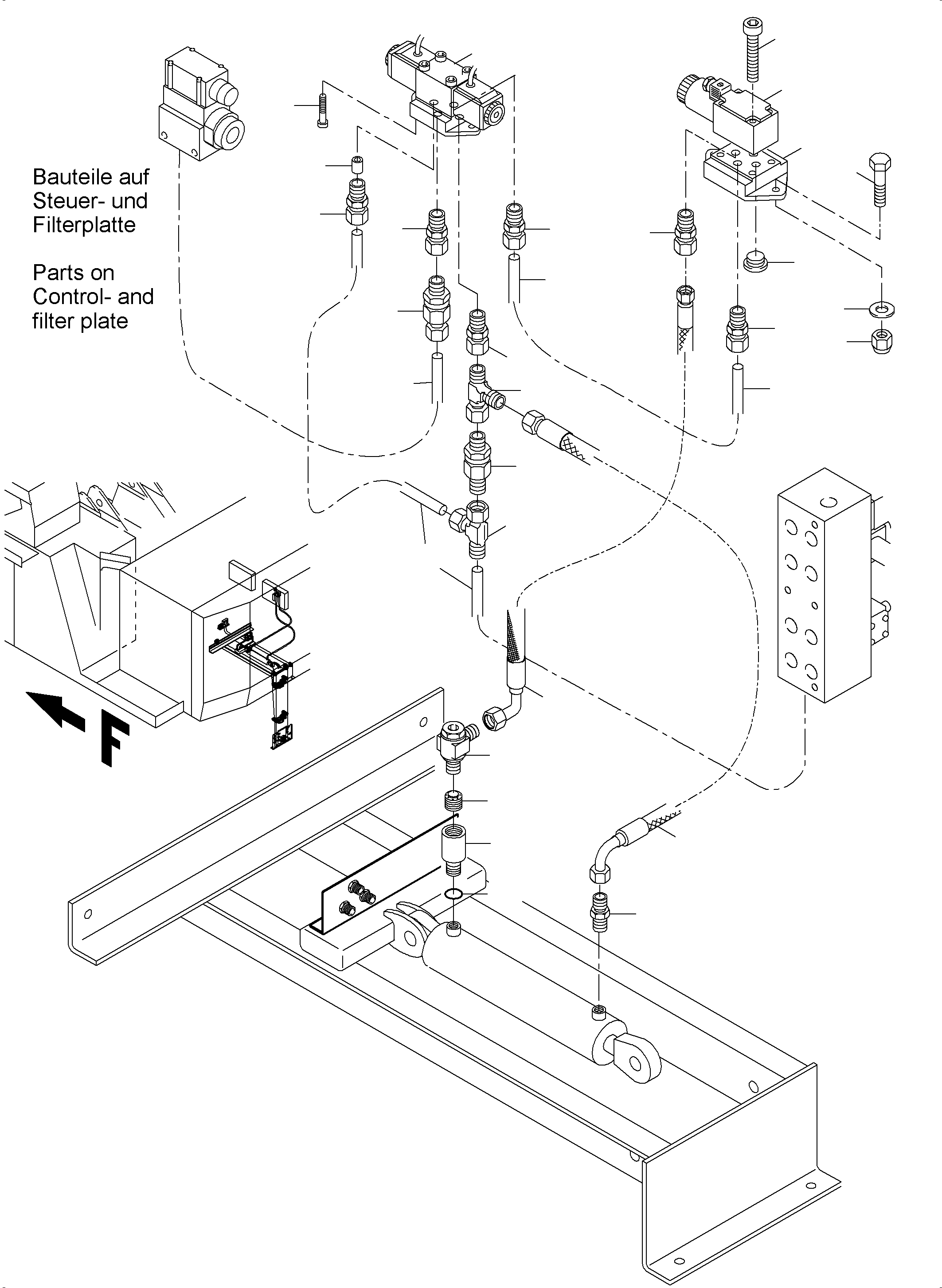 Bauteile auf Steuer- und Filterplatte

Parts on Control- and filter plate

F