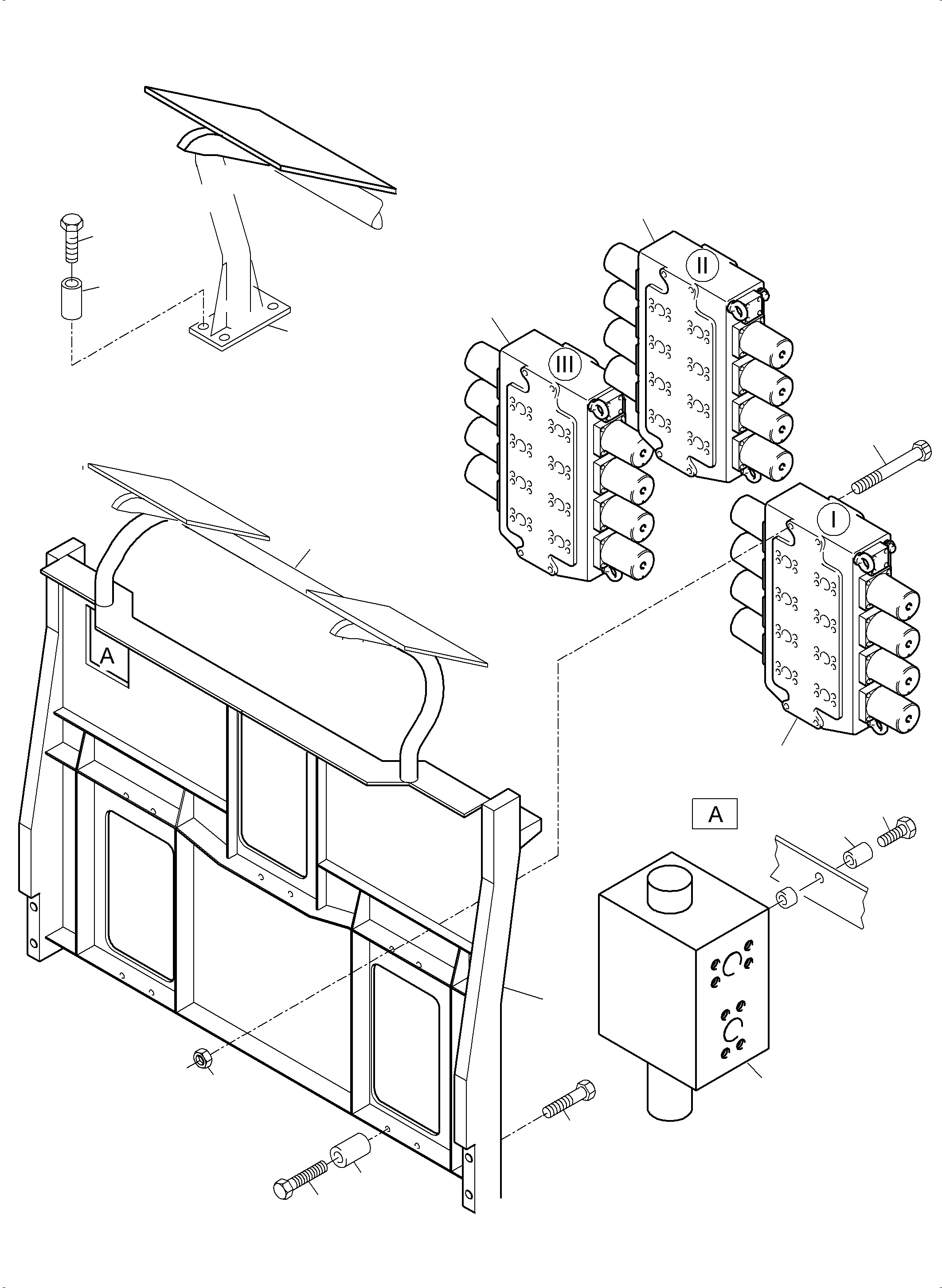 II
III
I
A
A