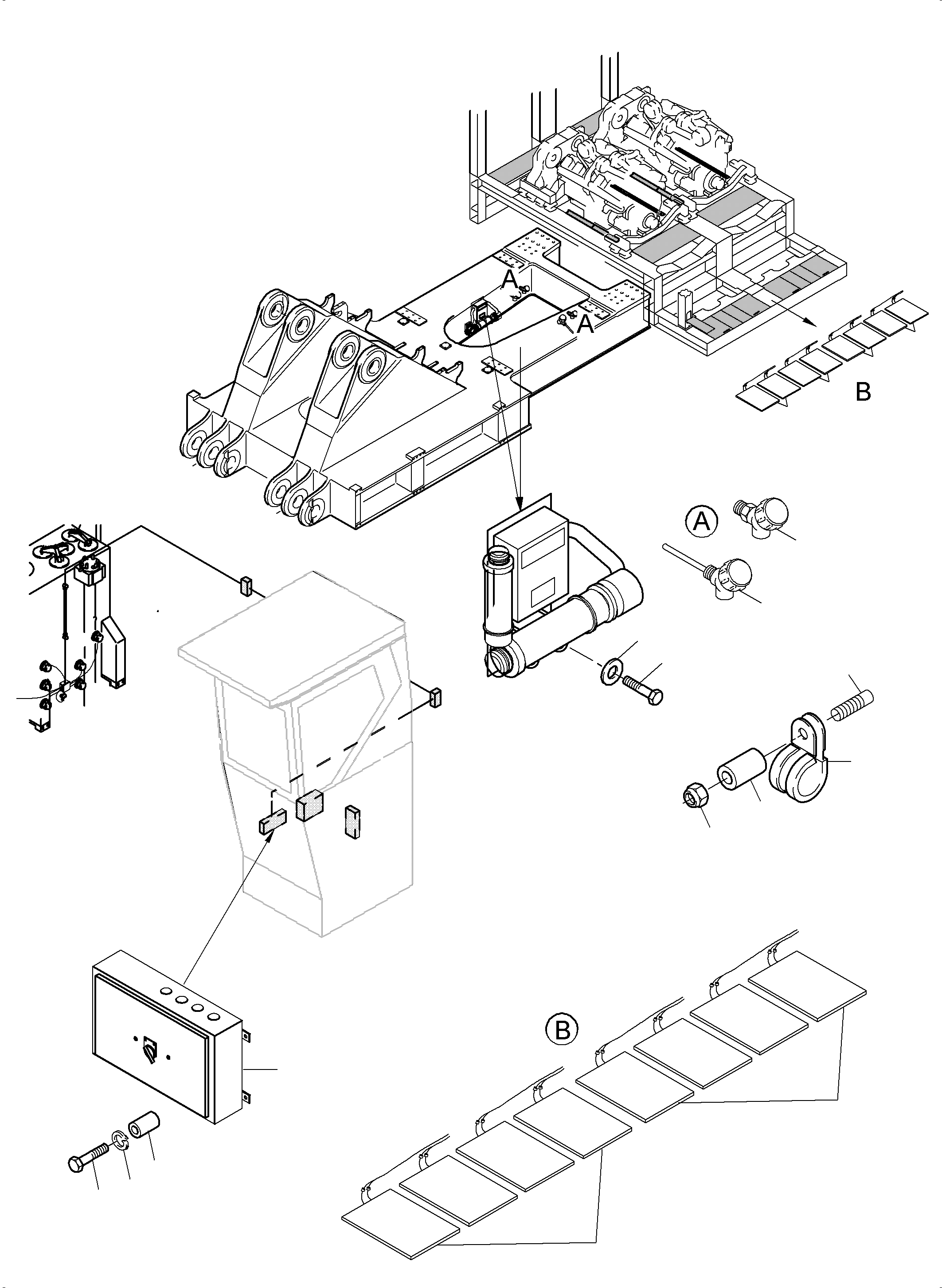 A
A
B
A
B