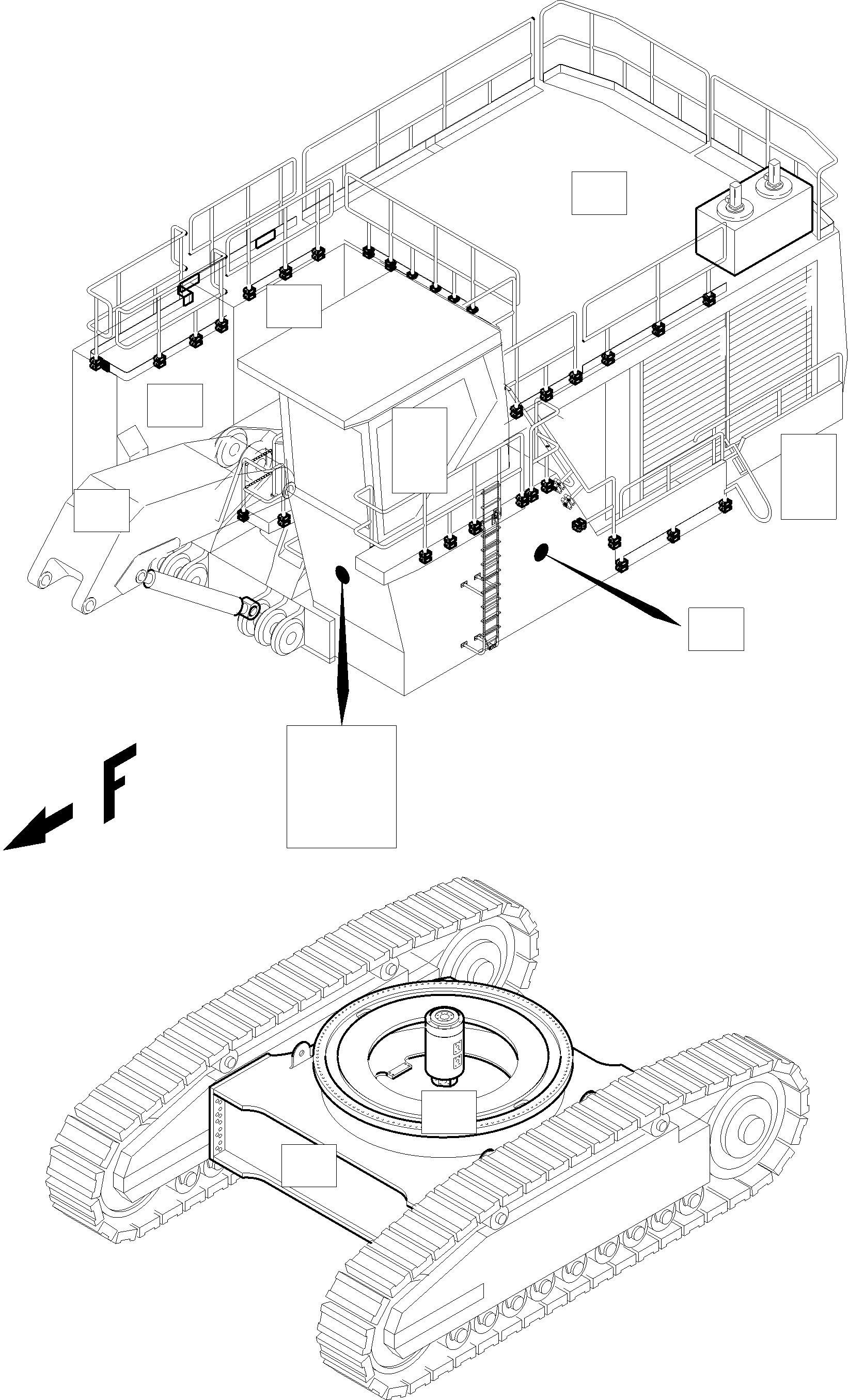 F